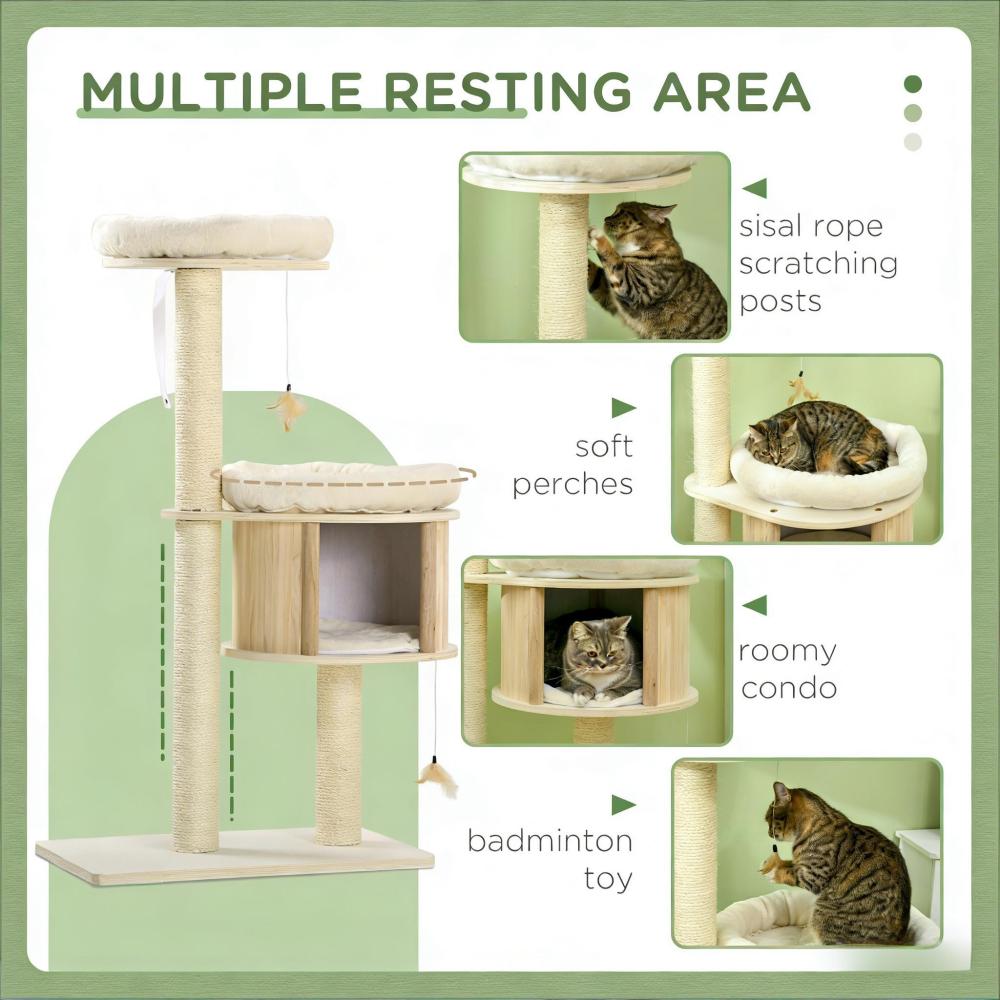 MULTIPLE RESTING AREA

sisal rope scratching posts

soft perches

roomy condo

badminton toy