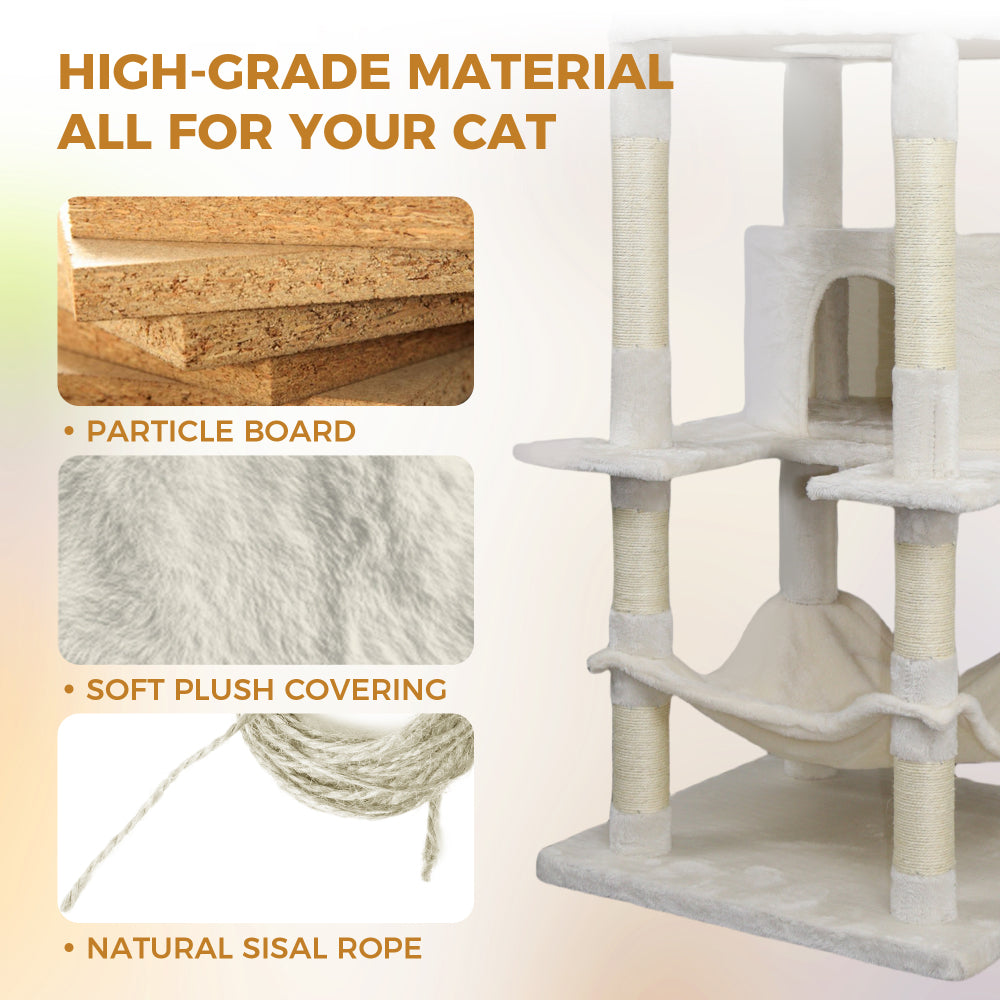 HIGH-GRADE MATERIAL
ALL FOR YOUR CAT

• PARTICLE BOARD

• SOFT PLUSH COVERING

• NATURAL SISAL ROPE