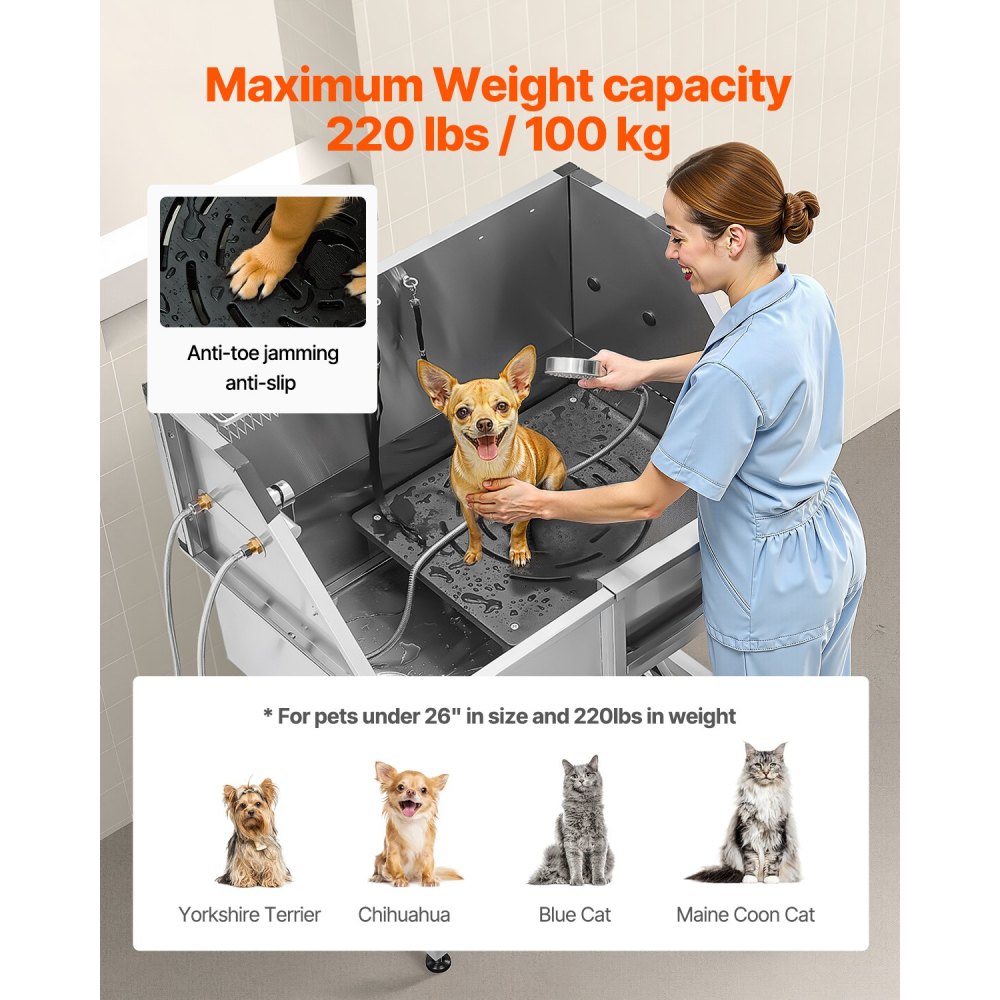 Maximum Weight capacity
220 lbs / 100 kg

Anti-toe jamming
anti-slip

* For pets under 26" in size and 220lbs in weight

Yorkshire Terrier
Chihuahua
Blue Cat
Maine Coon Cat