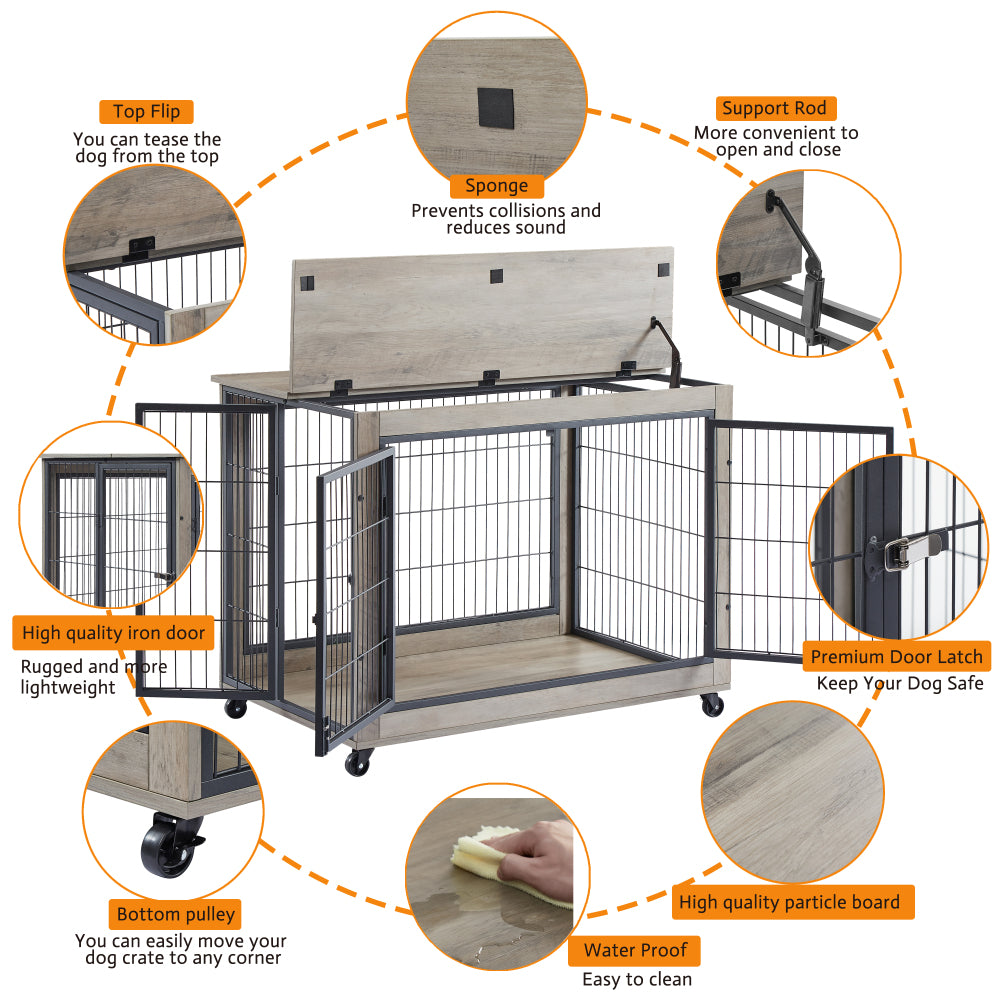 Top Flip
You can tease the dog from the top

Sponge
Prevents collisions and reduces sound

Support Rod
More convenient to open and close

High quality iron door
Rugged and more lightweight

Premium Door Latch
Keep Your Dog Safe

Bottom pulley
You can easily move your dog crate to any corner

Water Proof
Easy to clean

High quality particle board