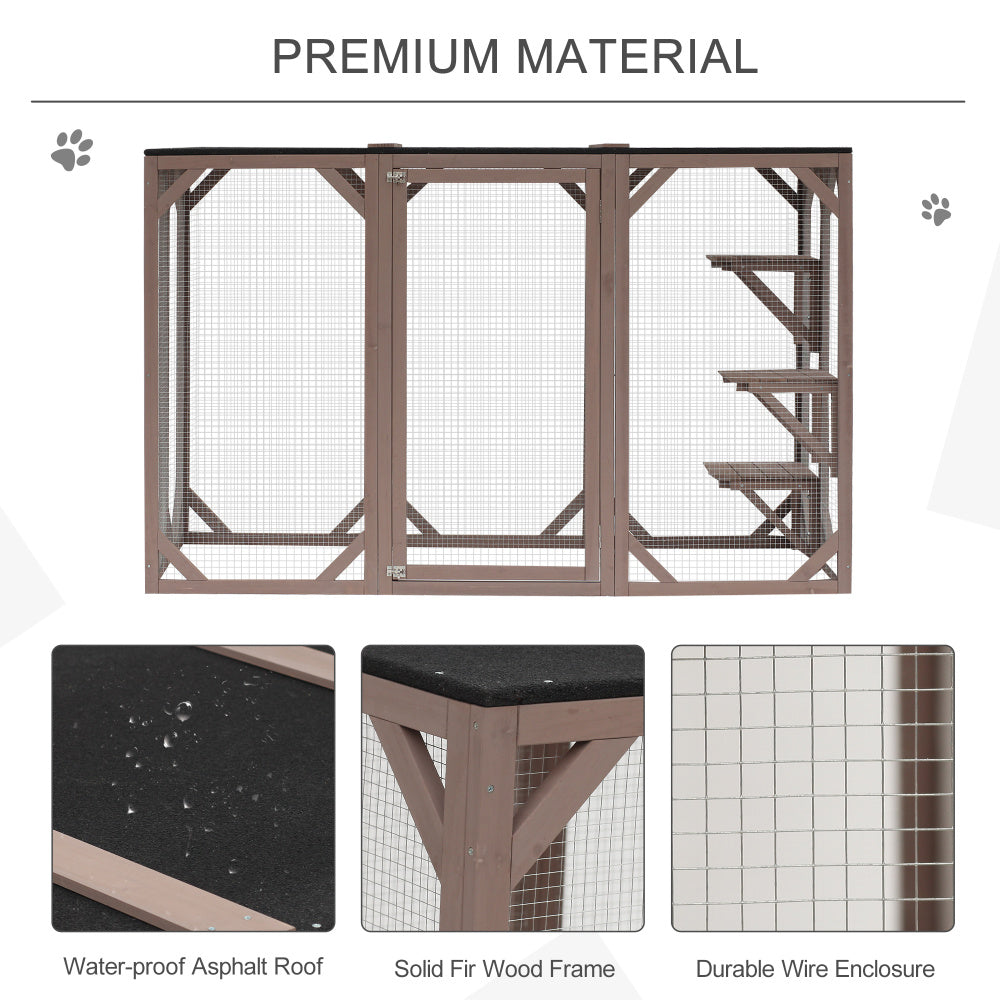 PREMIUM MATERIAL

Water-proof Asphalt Roof

Solid Fir Wood Frame

Durable Wire Enclosure