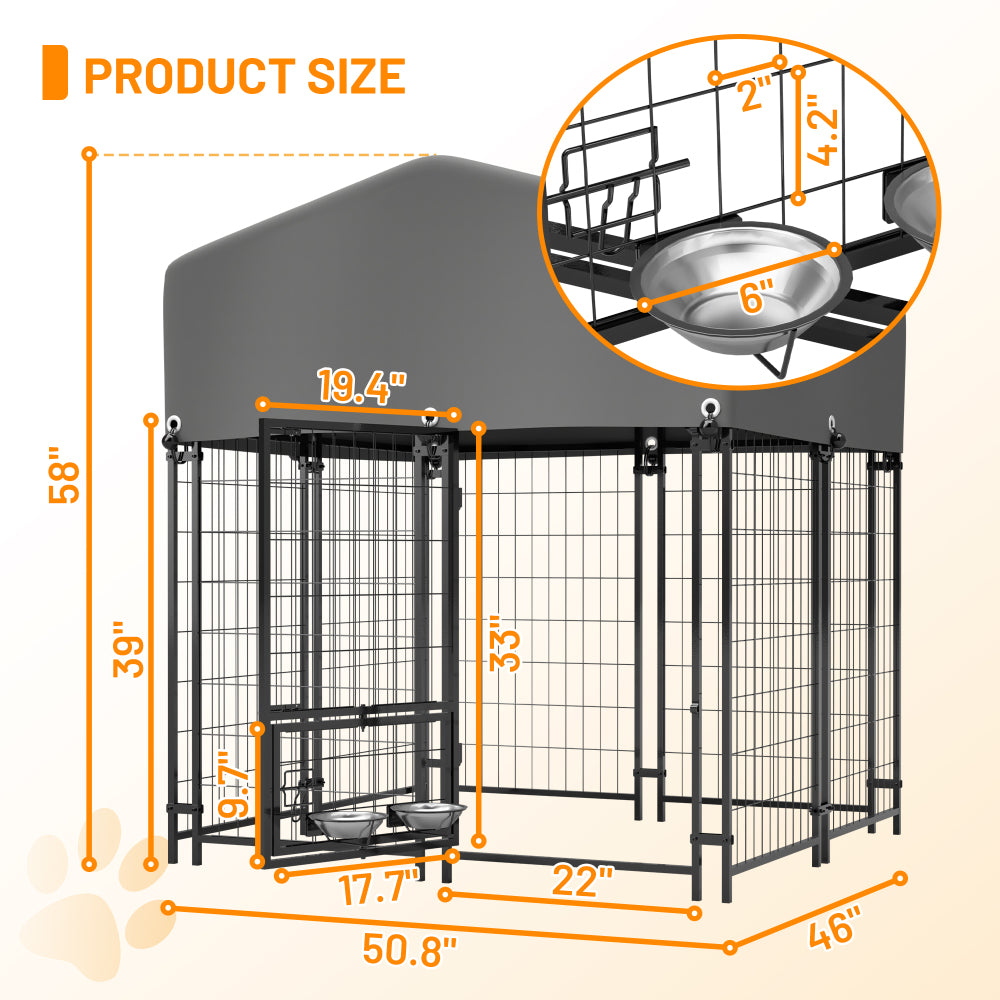 PRODUCT SIZE

2"
4.2"
6"
19.4"
58"
39"
33"
9.7"
17.7"
22"
50.8"
46"