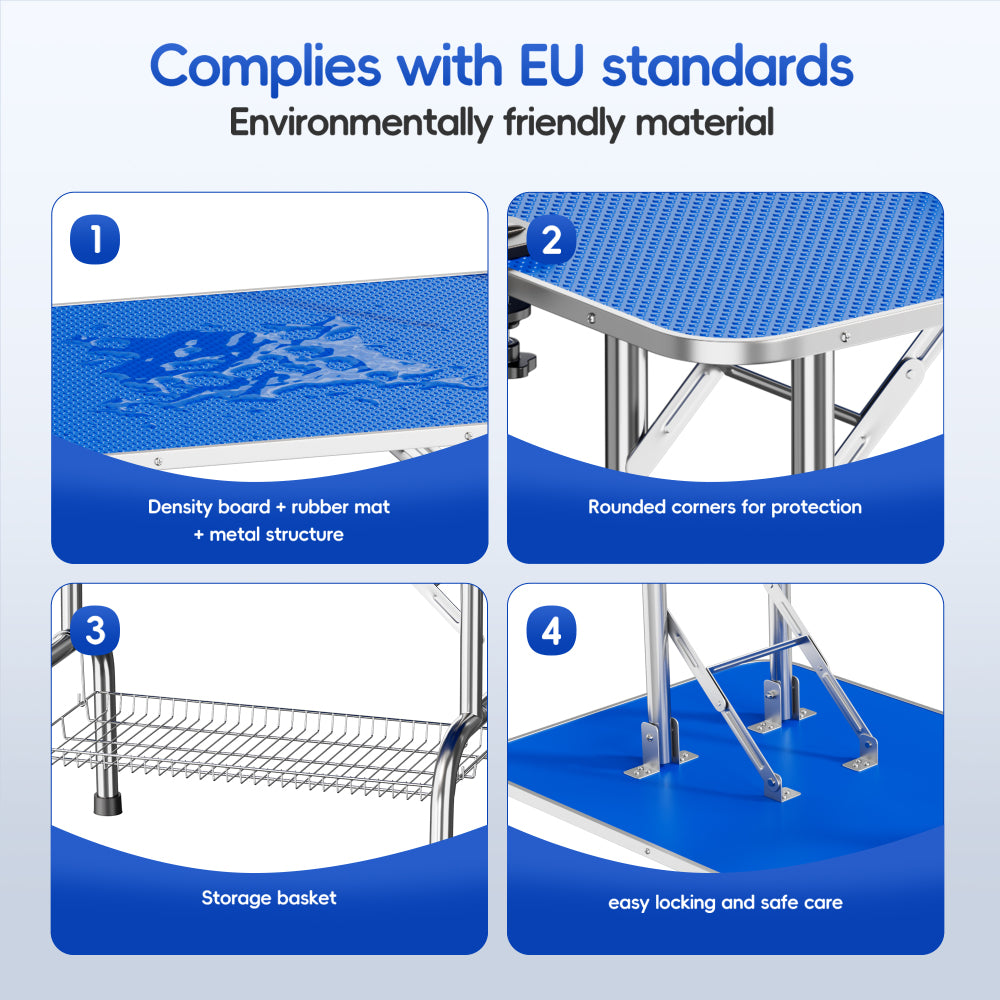 Complies with EU standards
Environmentally friendly material

1
Density board + rubber mat + metal structure

2
Rounded corners for protection

3
Storage basket

4
easy locking and safe care