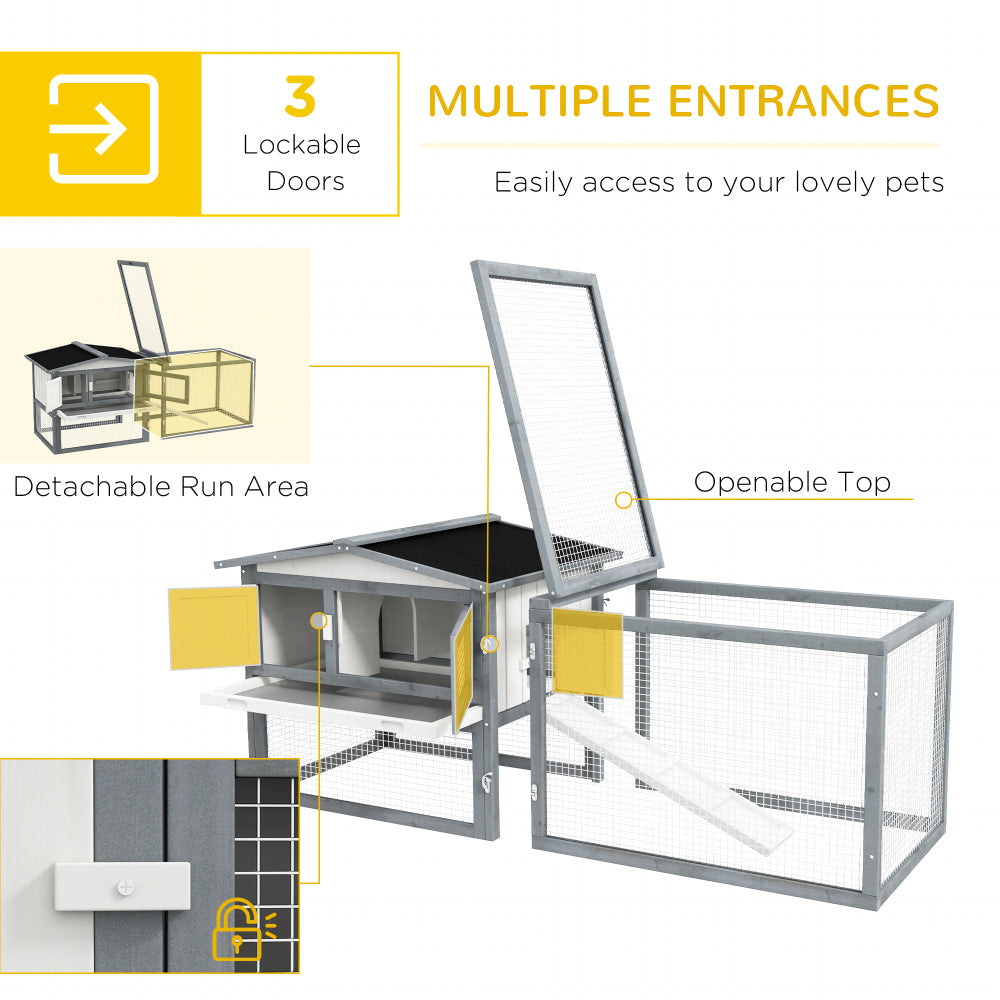 3
Lockable
Doors

MULTIPLE ENTRANCES

Easily access to your lovely pets

Detachable Run Area

Openable Top