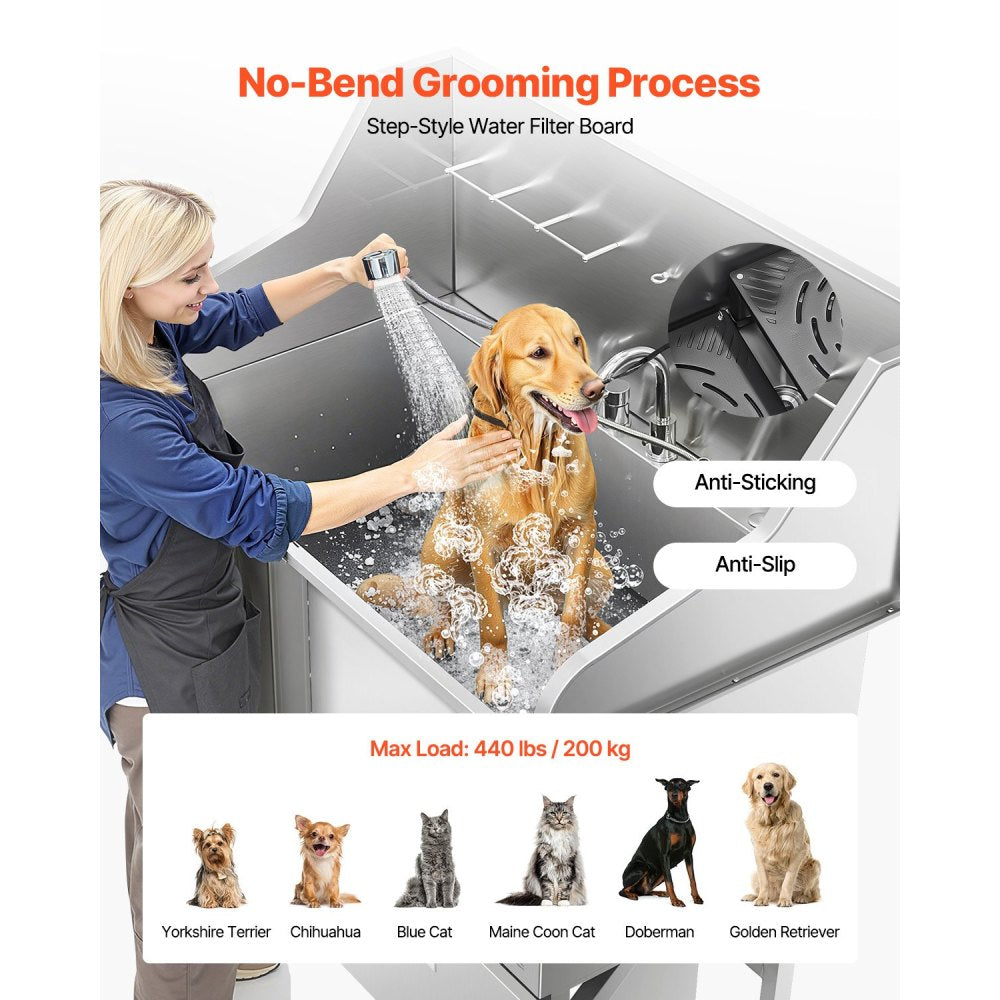 No-Bend Grooming Process

Step-Style Water Filter Board

Anti-Sticking

Anti-Slip

Max Load: 440 lbs / 200 kg

Yorkshire Terrier Chihuahua Blue Cat Maine Coon Cat Doberman Golden Retriever