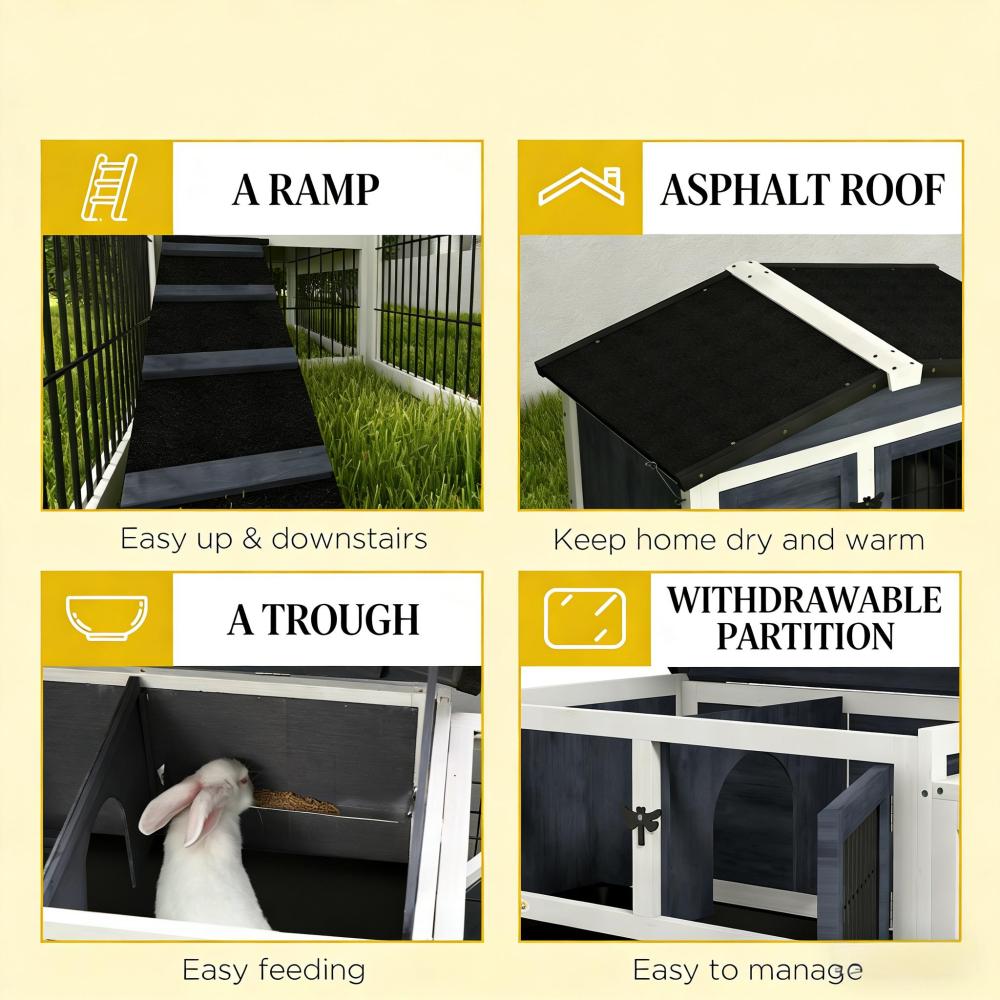 A RAMP

Easy up & downstairs

ASPHALT ROOF

Keep home dry and warm

A TROUGH

Easy feeding

WITHDRAWABLE PARTITION

Easy to manage