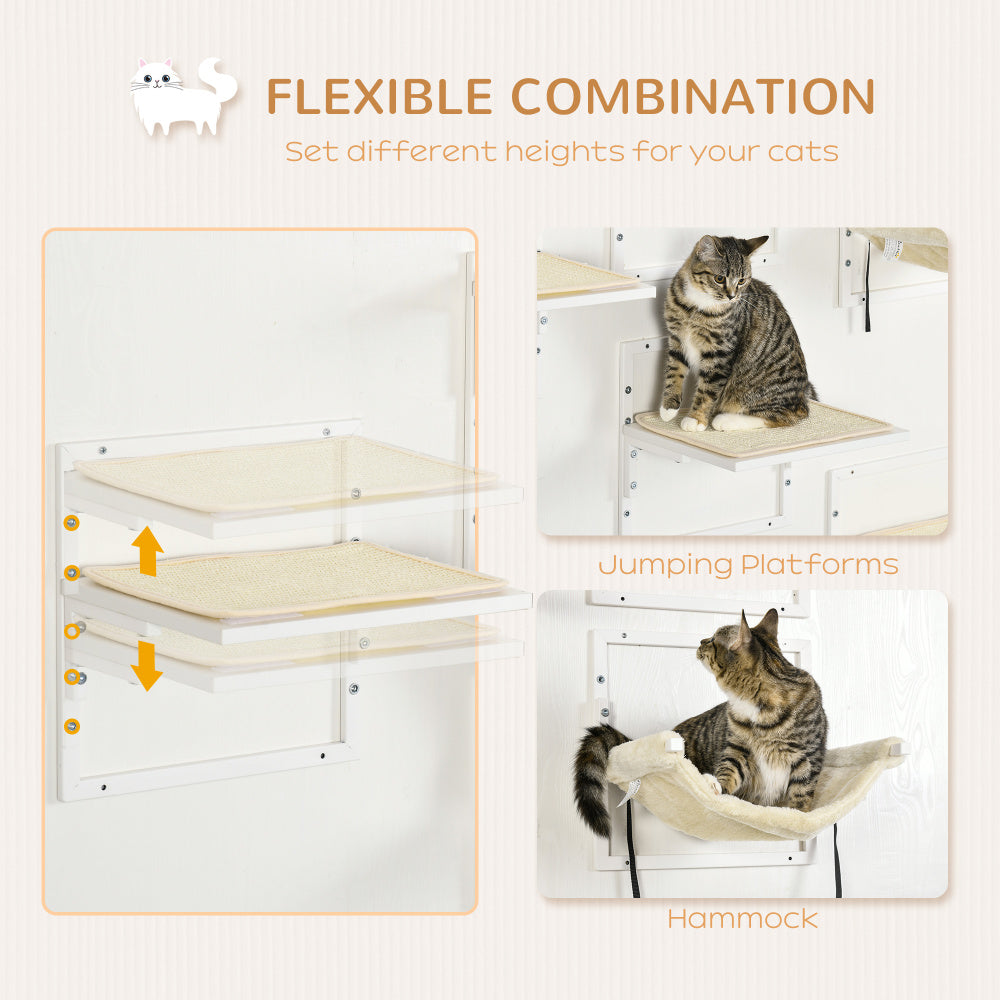 FLEXIBLE COMBINATION
Set different heights for your cats

Jumping Platforms

Hammock