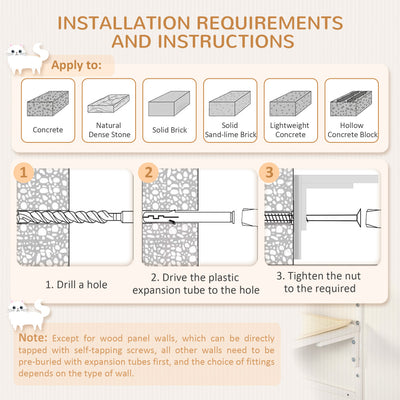 INSTALLATION REQUIREMENTS AND INSTRUCTIONS

Apply to:

Concrete

Natural Dense Stone

Solid Brick

Solid Sand-lime Brick

Lightweight Concrete

Hollow Concrete Block

1

2

3

1. Drill a hole

2. Drive the plastic expansion tube to the hole

3. Tighten the nut to the required

Note: Except for wood panel walls, which can be directly tapped with self-tapping screws, all other walls need to be pre-buried with expansion tubes first, and the choice of fittings depends on the type of wall.