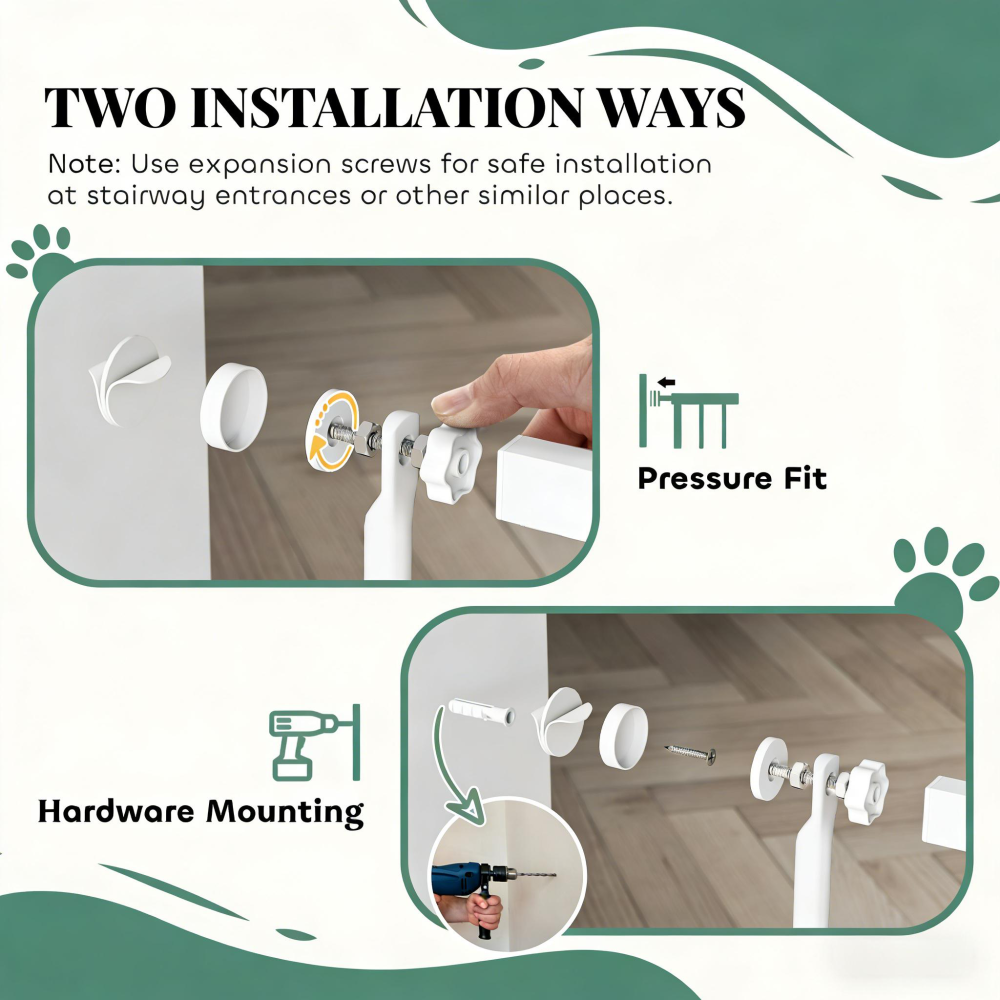 TWO INSTALLATION WAYS

Note: Use expansion screws for safe installation at stairway entrances or other similar places.

Pressure Fit

Hardware Mounting