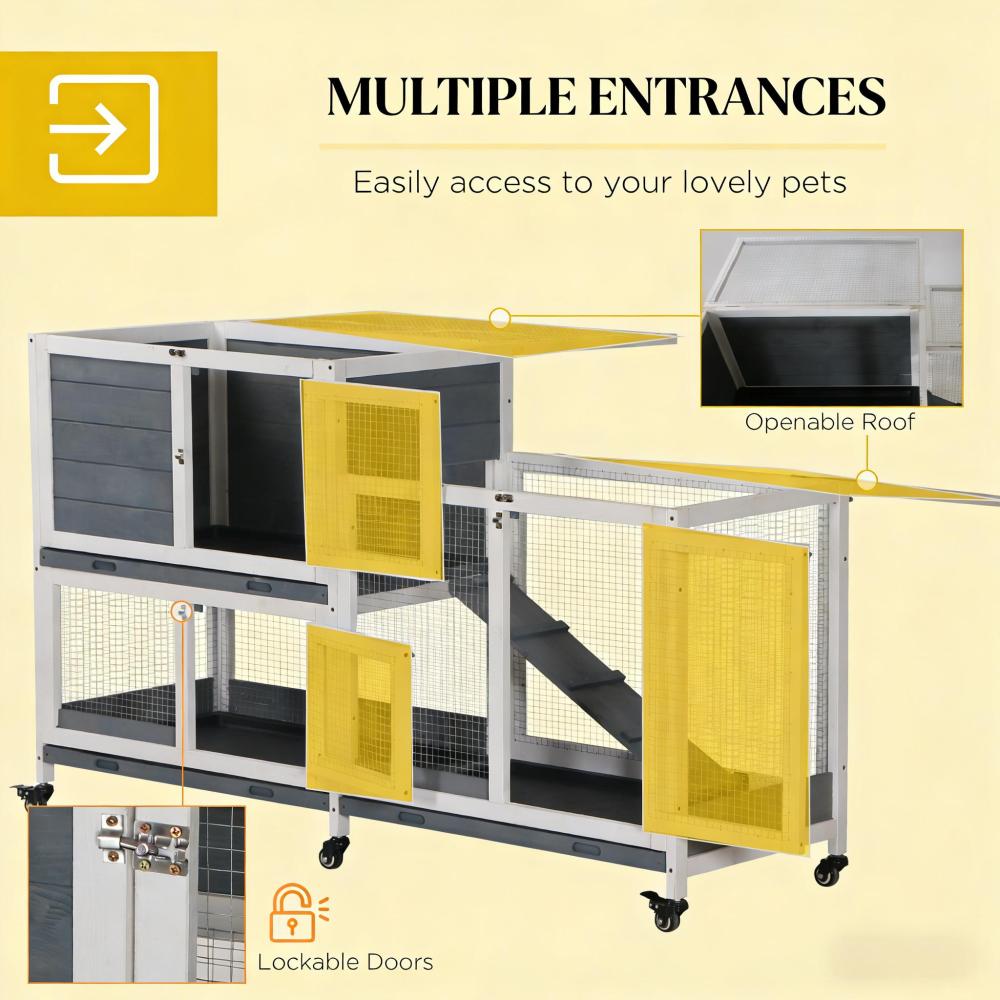 MULTIPLE ENTRANCES

Easily access to your lovely pets

Openable Roof

Lockable Doors