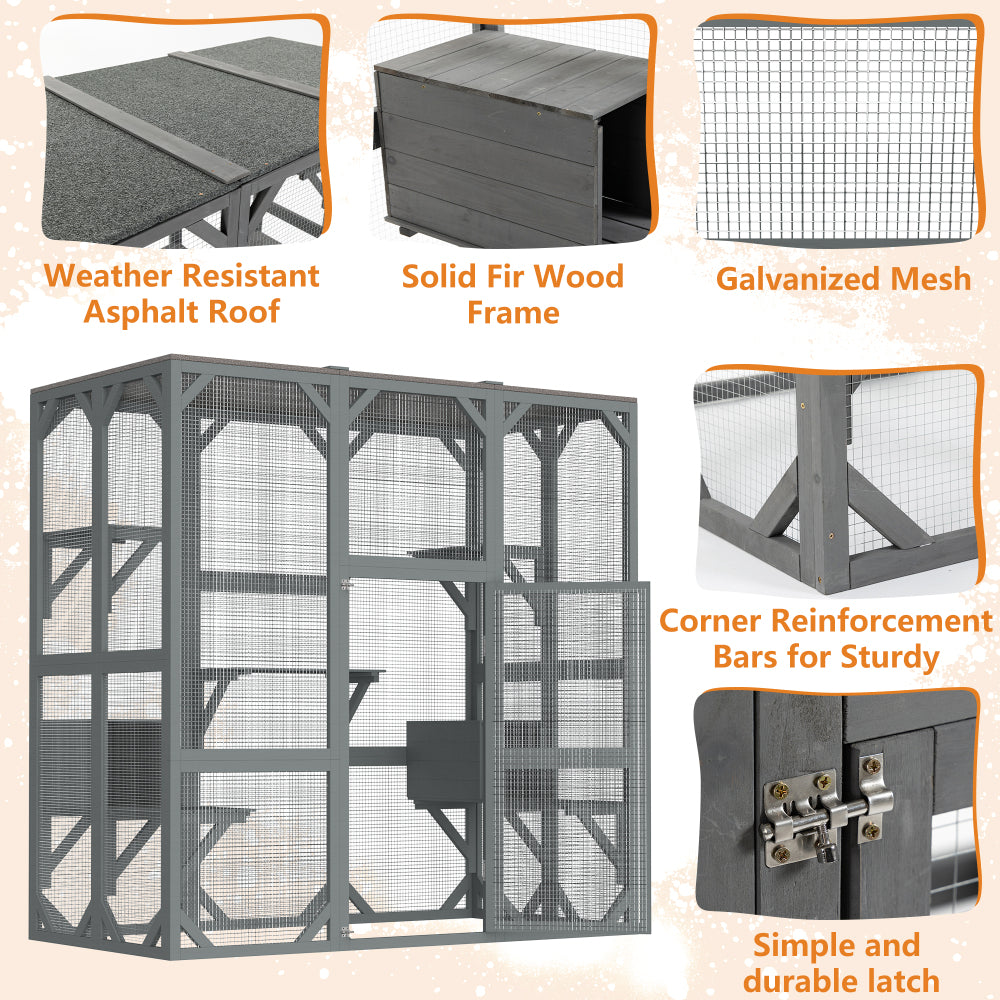 Weather Resistant Asphalt Roof

Solid Fir Wood Frame

Galvanized Mesh

Corner Reinforcement Bars for Sturdy

Simple and durable latch