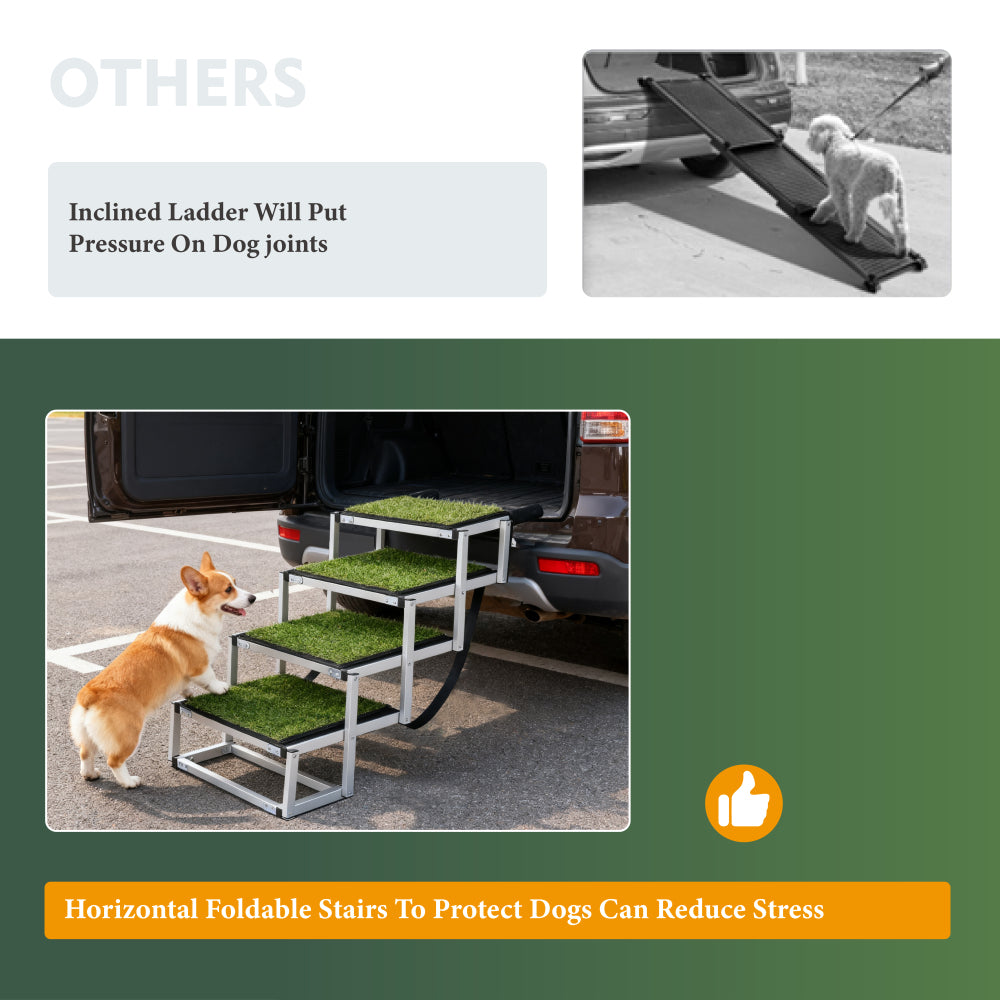 OTHERS

Inclined Ladder Will Put Pressure On Dog joints

Horizontal Foldable Stairs To Protect Dogs Can Reduce Stress