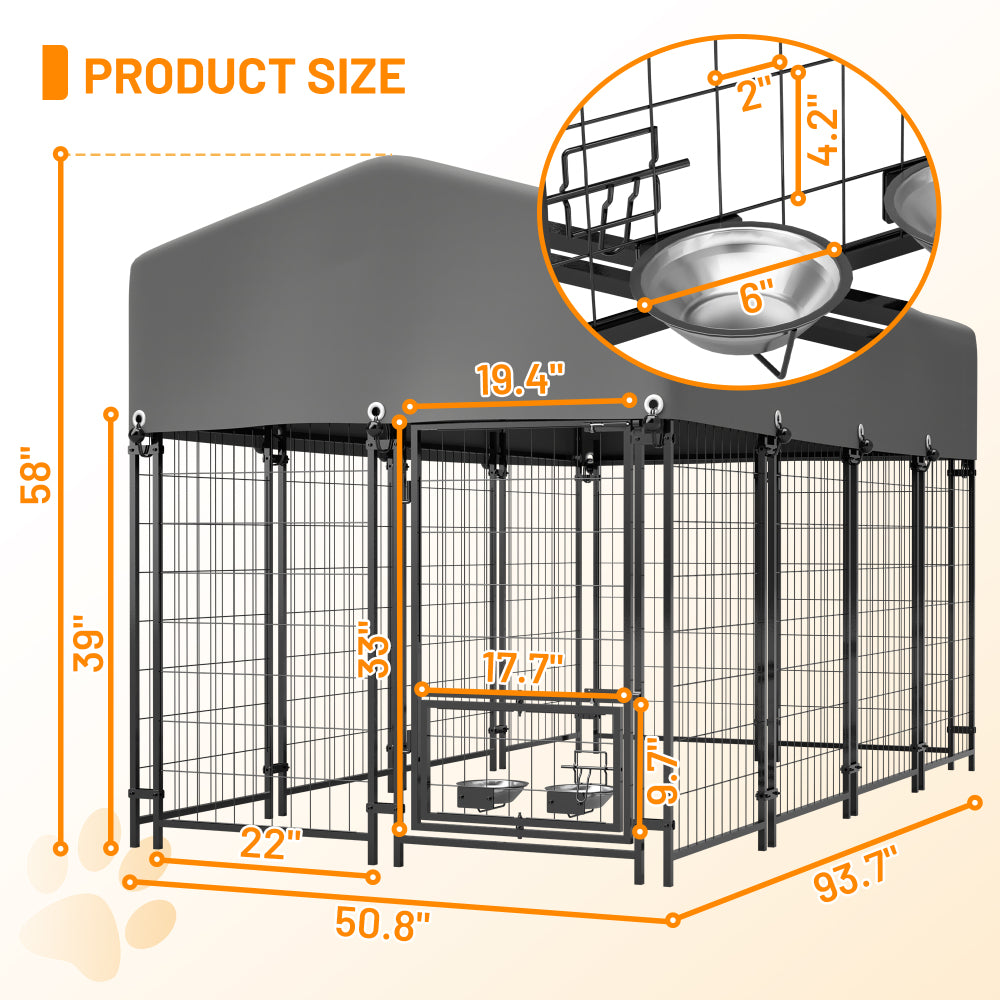 PRODUCT SIZE

2"

4.2"

6"

58"

19.4"

39"

33"

17.7"

9.7"

22"

50.8"

93.7"