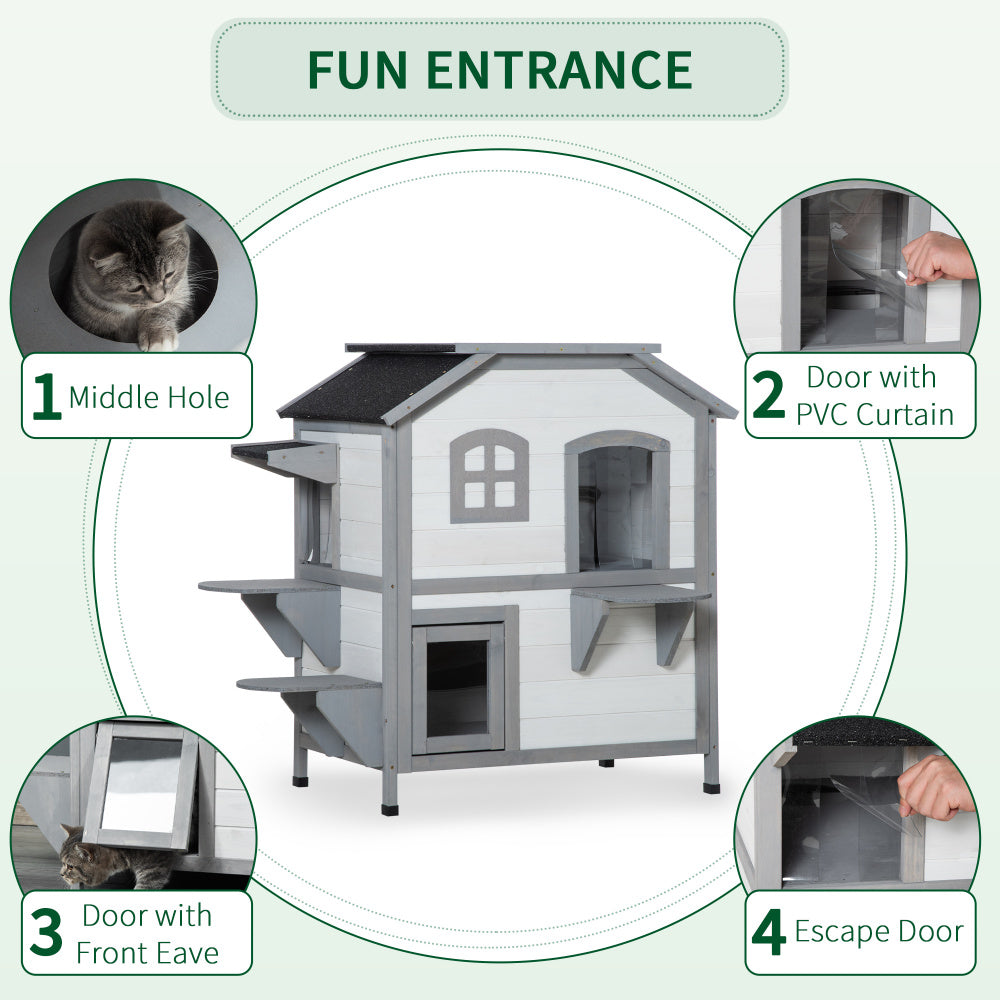 FUN ENTRANCE

1 Middle Hole

2 Door with PVC Curtain

3 Door with Front Eave

4 Escape Door