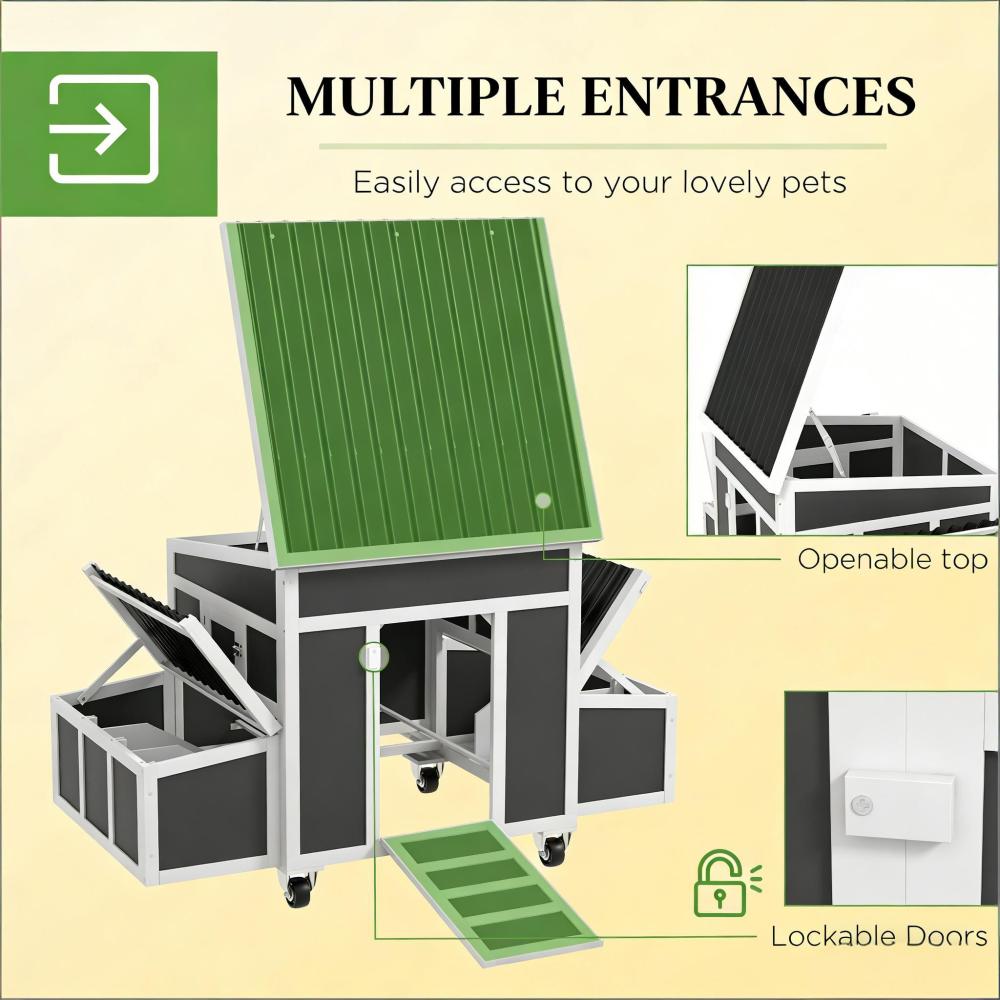 MULTIPLE ENTRANCES

Easily access to your lovely pets

Openable top

Lockable Doors