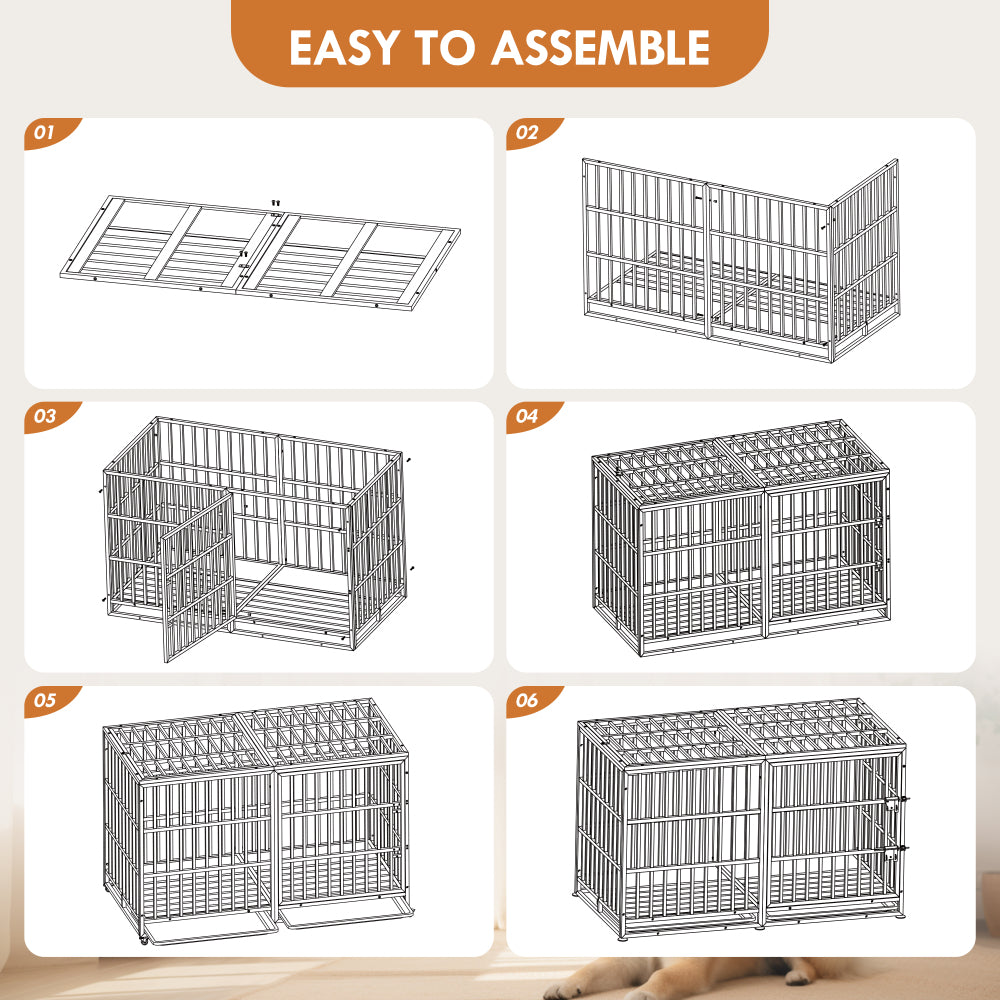 EASY TO ASSEMBLE

01

02

03

04

05

06