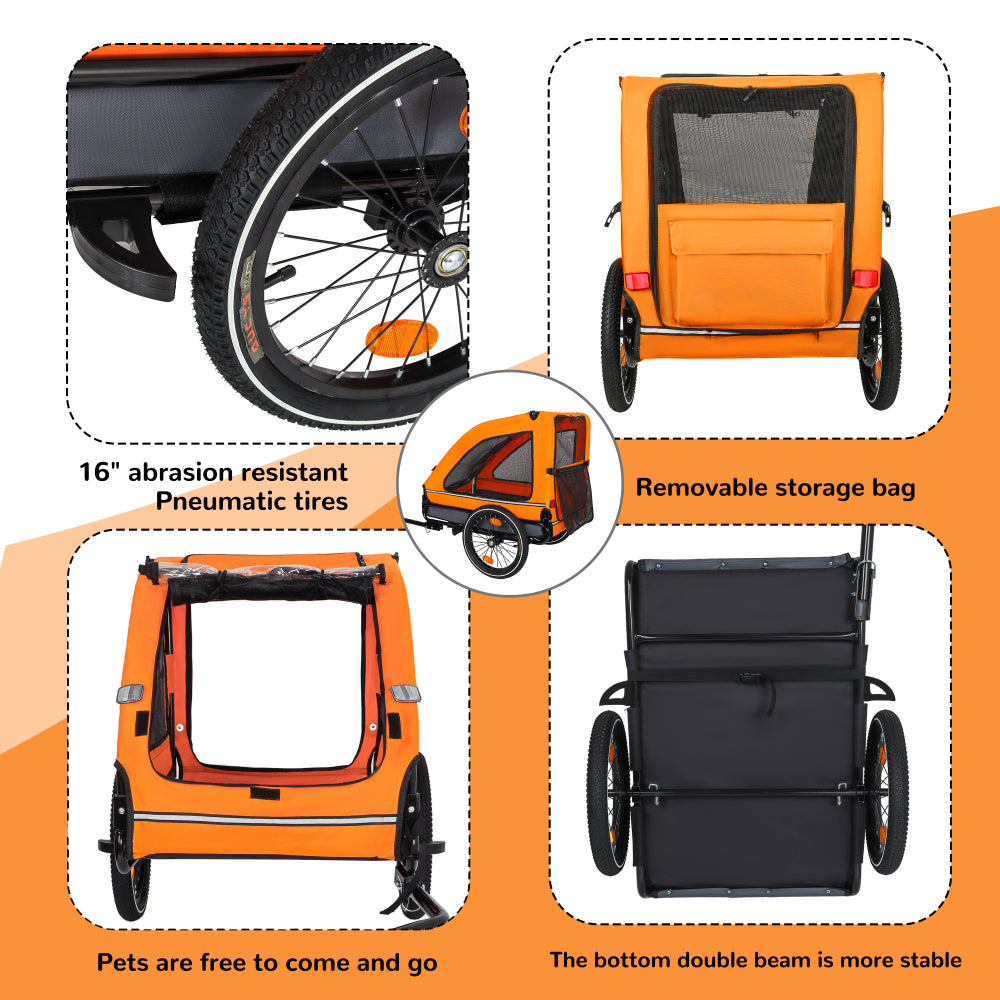 16" abrasion resistant Pneumatic tires

Removable storage bag

Pets are free to come and go

The bottom double beam is more stable