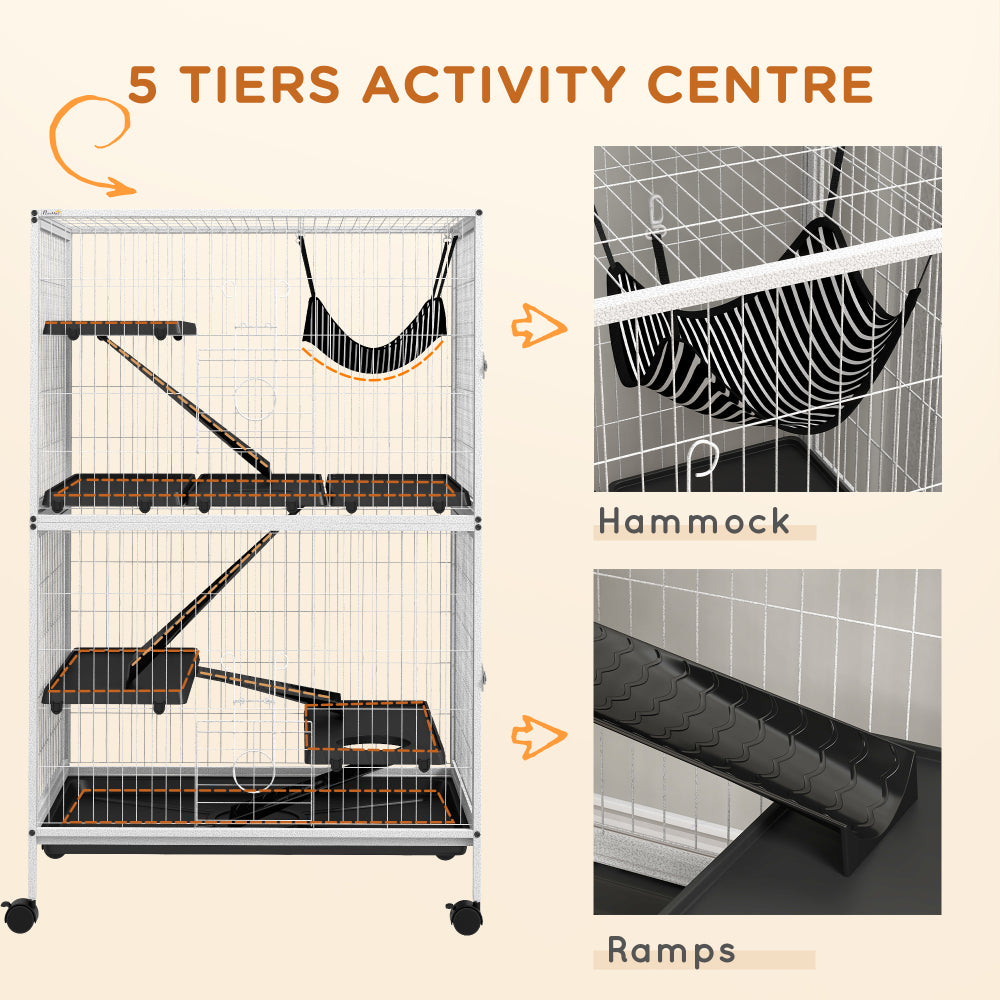 5 TIERS ACTIVITY CENTRE

Hammock

Ramps