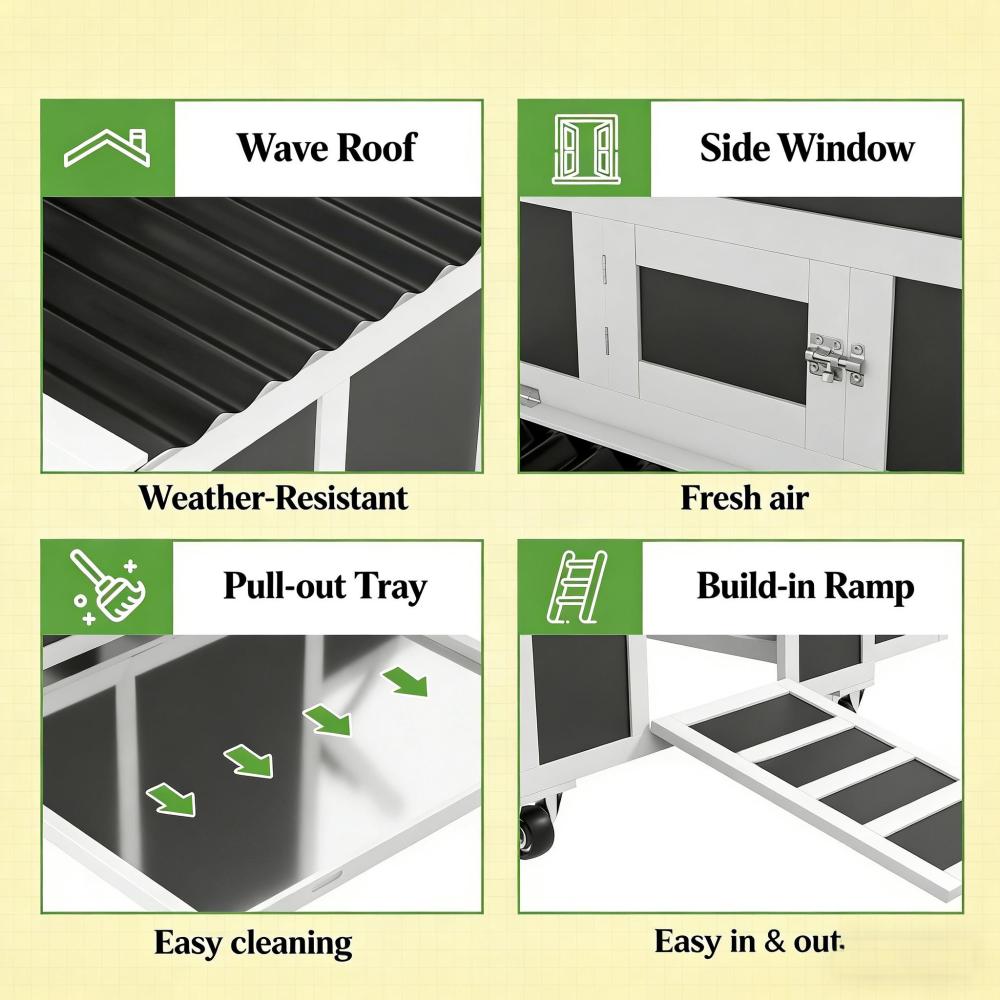 Wave Roof

Weather-Resistant

Side Window

Fresh air

Pull-out Tray

Easy cleaning

Build-in Ramp

Easy in & out