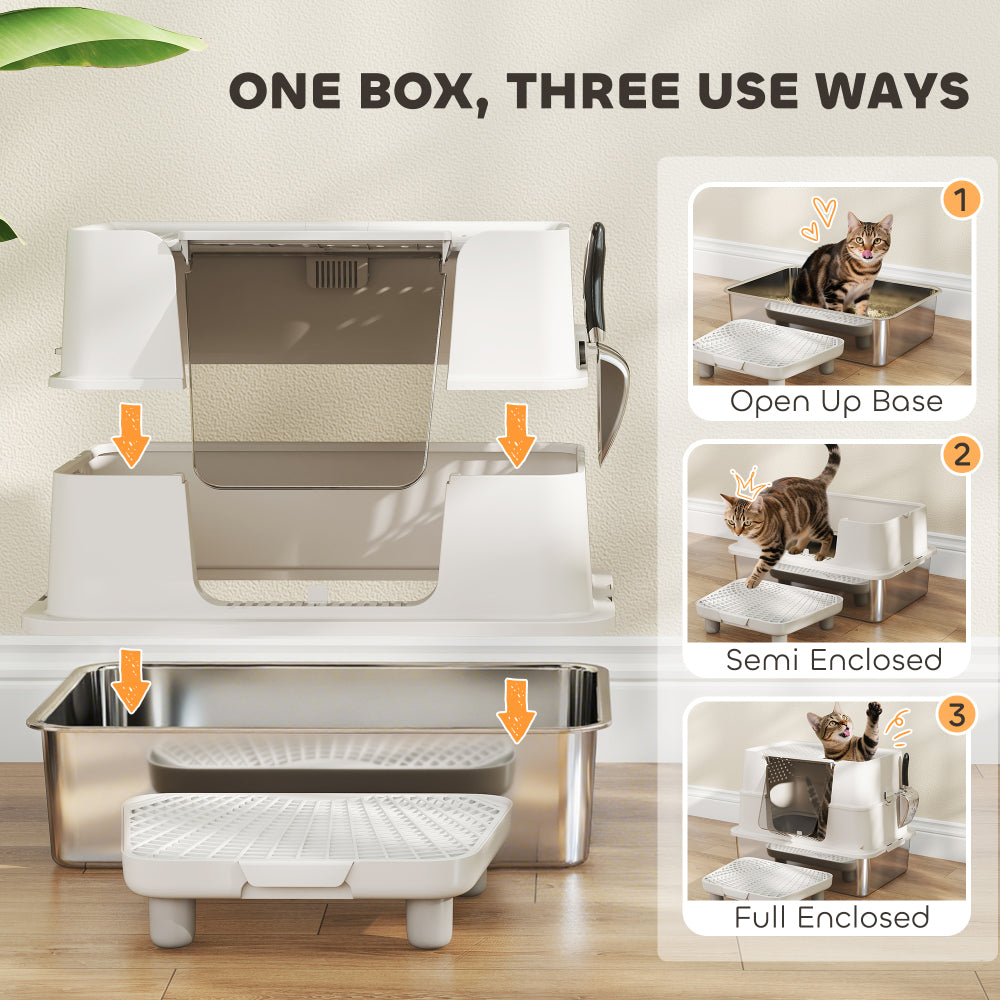 ONE BOX, THREE USE WAYS

1
Open Up Base

2
Semi Enclosed

3
Full Enclosed