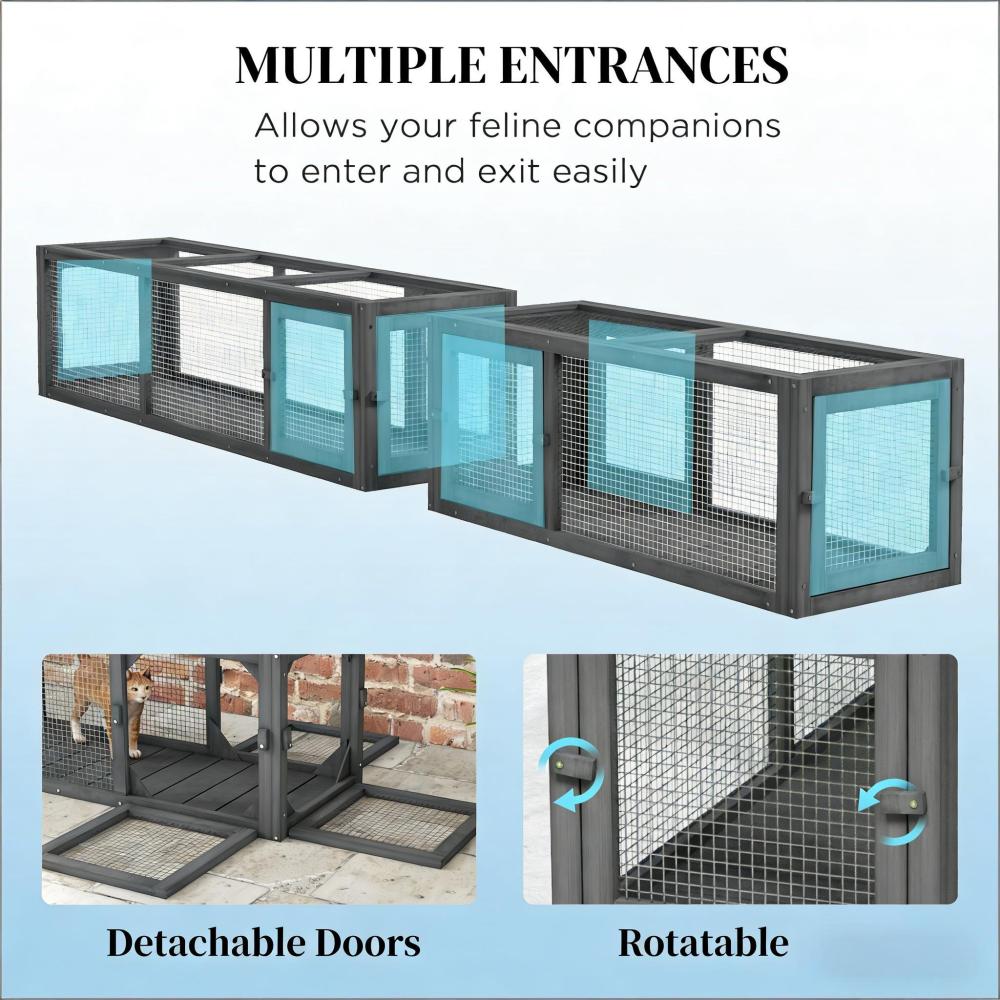 MULTIPLE ENTRANCES

Allows your feline companions to enter and exit easily

Detachable Doors

Rotatable