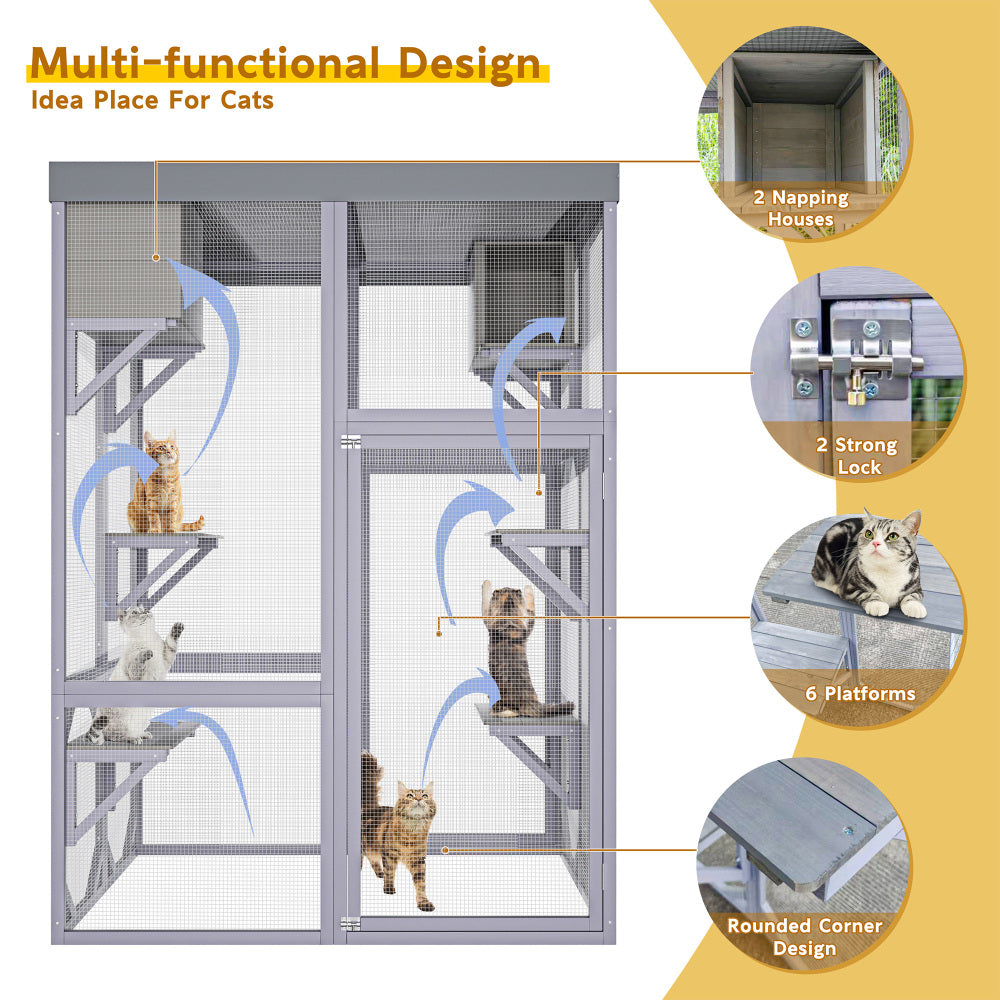 Multi-functional Design
Idea Place For Cats

2 Napping Houses

2 Strong Lock

6 Platforms

Rounded Corner Design