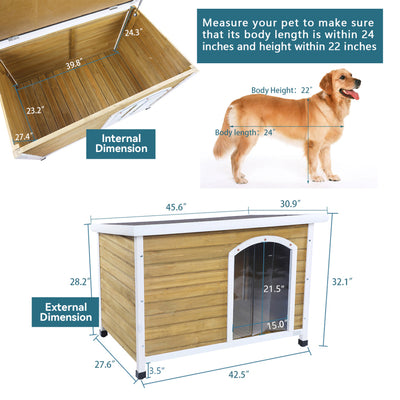 24.3"

39.8"

23.2"

27.4"

Internal Dimension

Measure your pet to make sure that its body length is within 24 inches and height within 22 inches

Body Height: 22"

Body length: 24"

45.6"

30.9"

28.2"

32.1"

21.5"

15.0"

External Dimension

27.6"

3.5"

42.5"