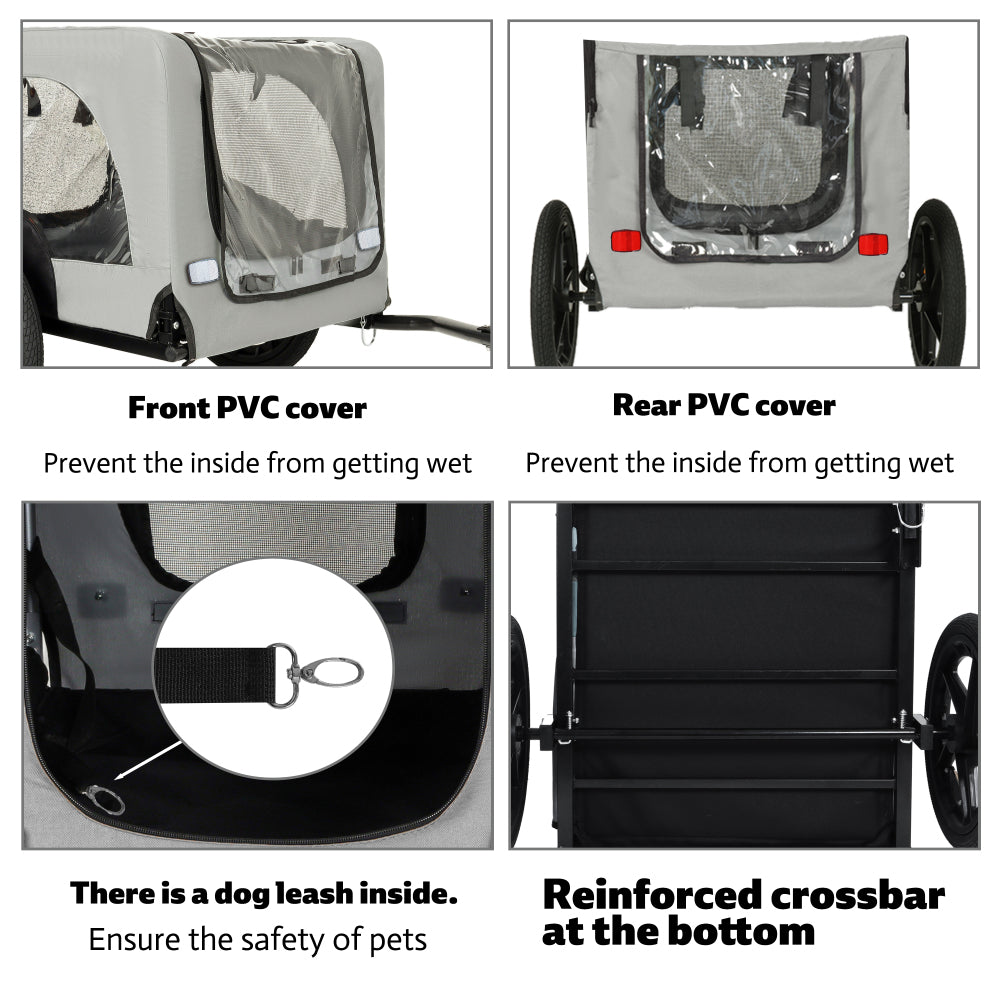 Front PVC cover

Prevent the inside from getting wet

Rear PVC cover

Prevent the inside from getting wet

There is a dog leash inside.

Ensure the safety of pets

Reinforced crossbar at the bottom