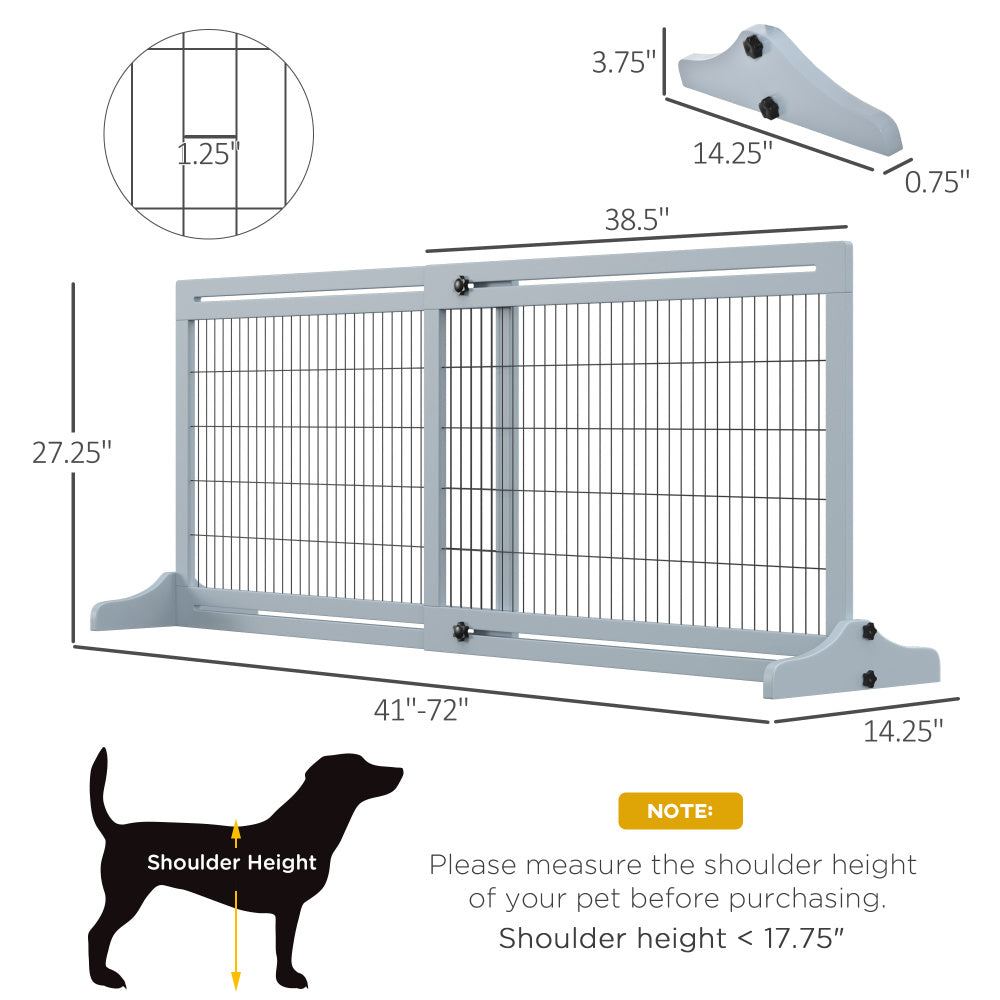 1.25"

3.75"

14.25"

0.75"

38.5"

27.25"

41"-72"

14.25"

Shoulder Height

NOTE:

Please measure the shoulder height of your pet before purchasing.

Shoulder height < 17.75"