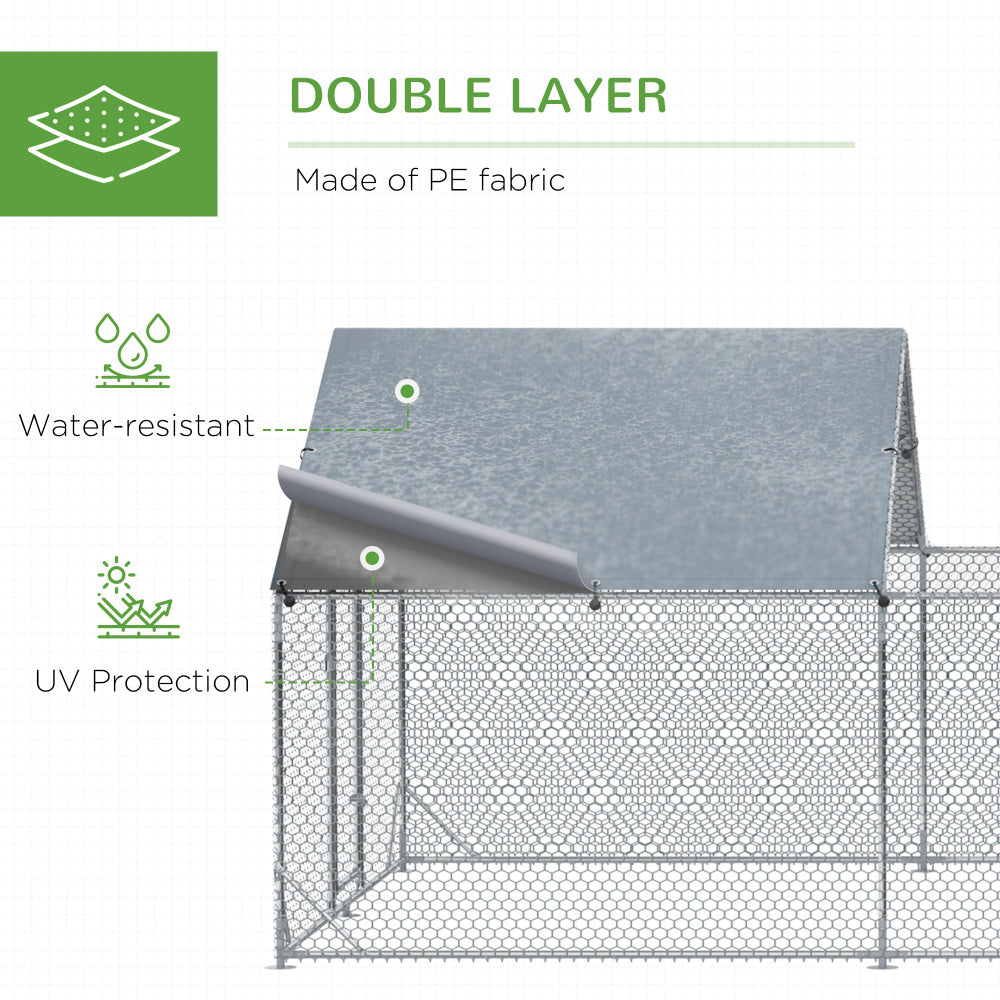 DOUBLE LAYER

Made of PE fabric

Water-resistant

UV Protection