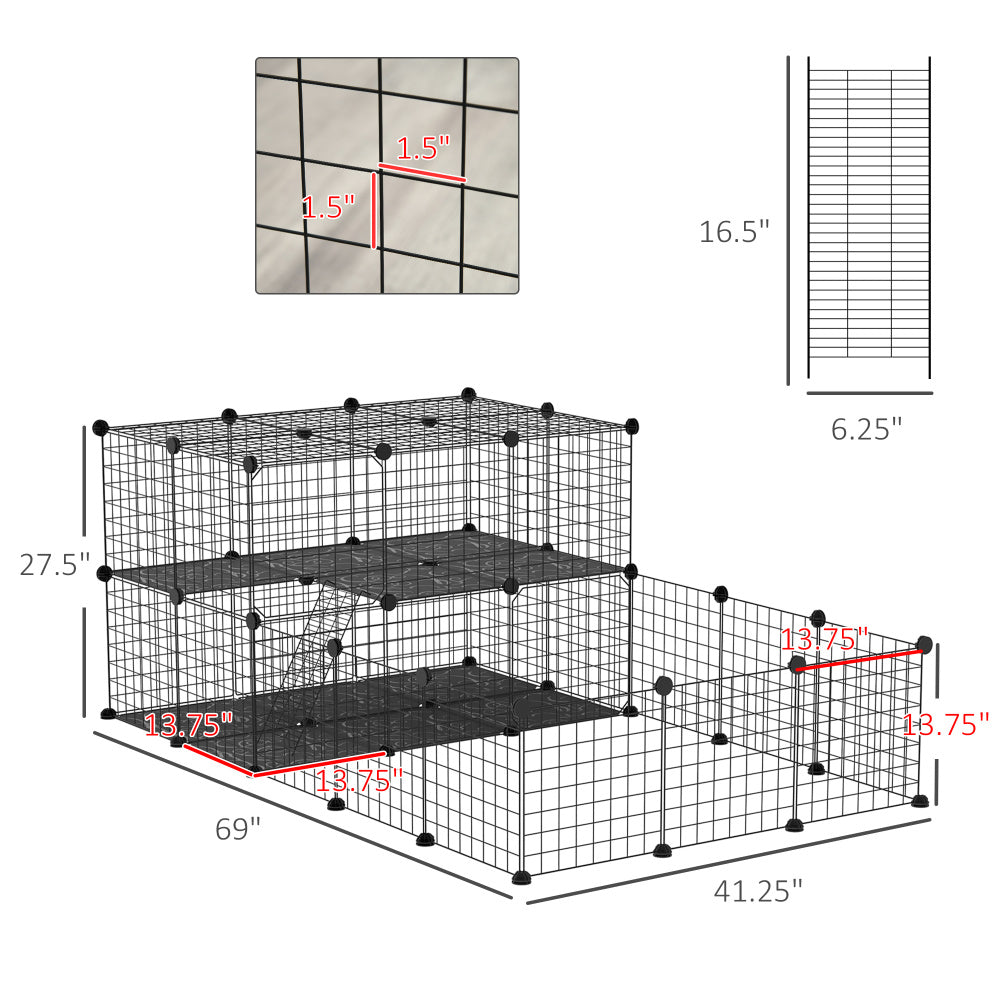 1.5"
1.5"
16.5"
6.25"
27.5"
13.75"
13.75"
13.75"
13.75"
69"
41.25"