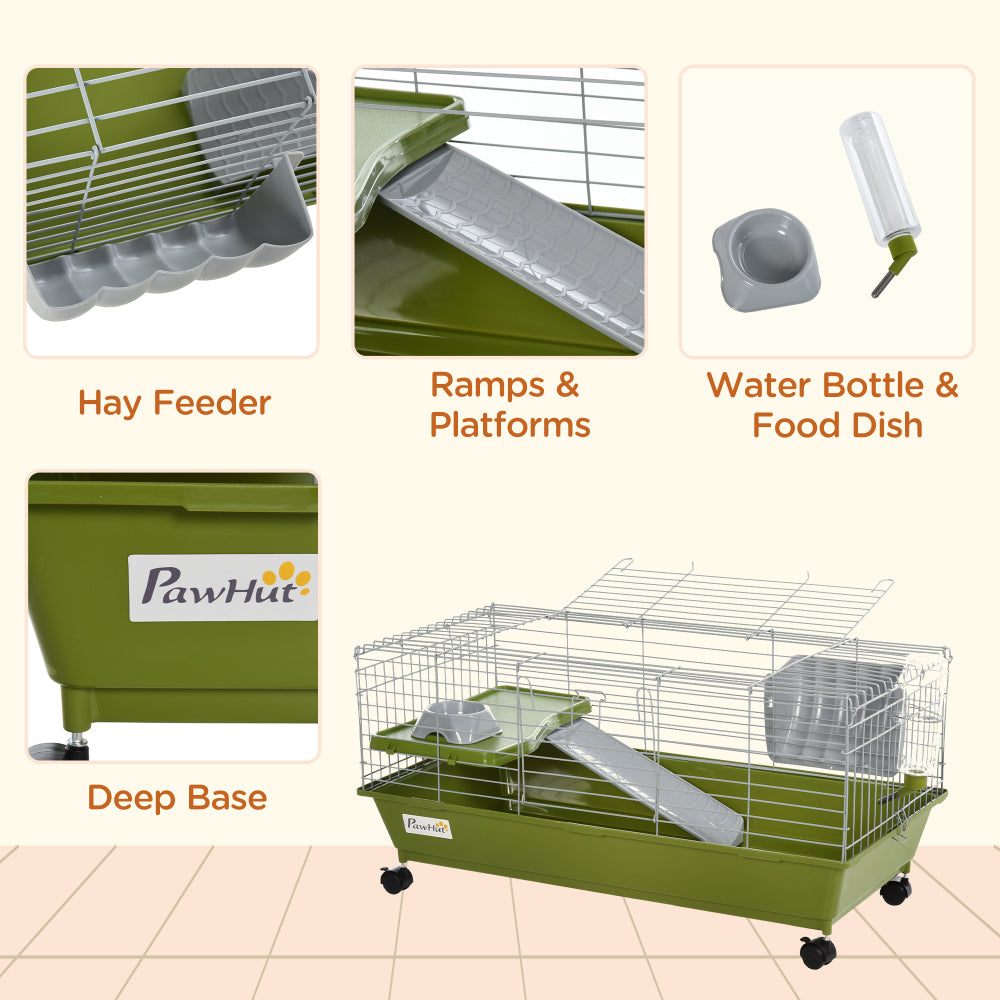 Hay Feeder

Ramps & Platforms

Water Bottle & Food Dish

PawHut

Deep Base

PawHut