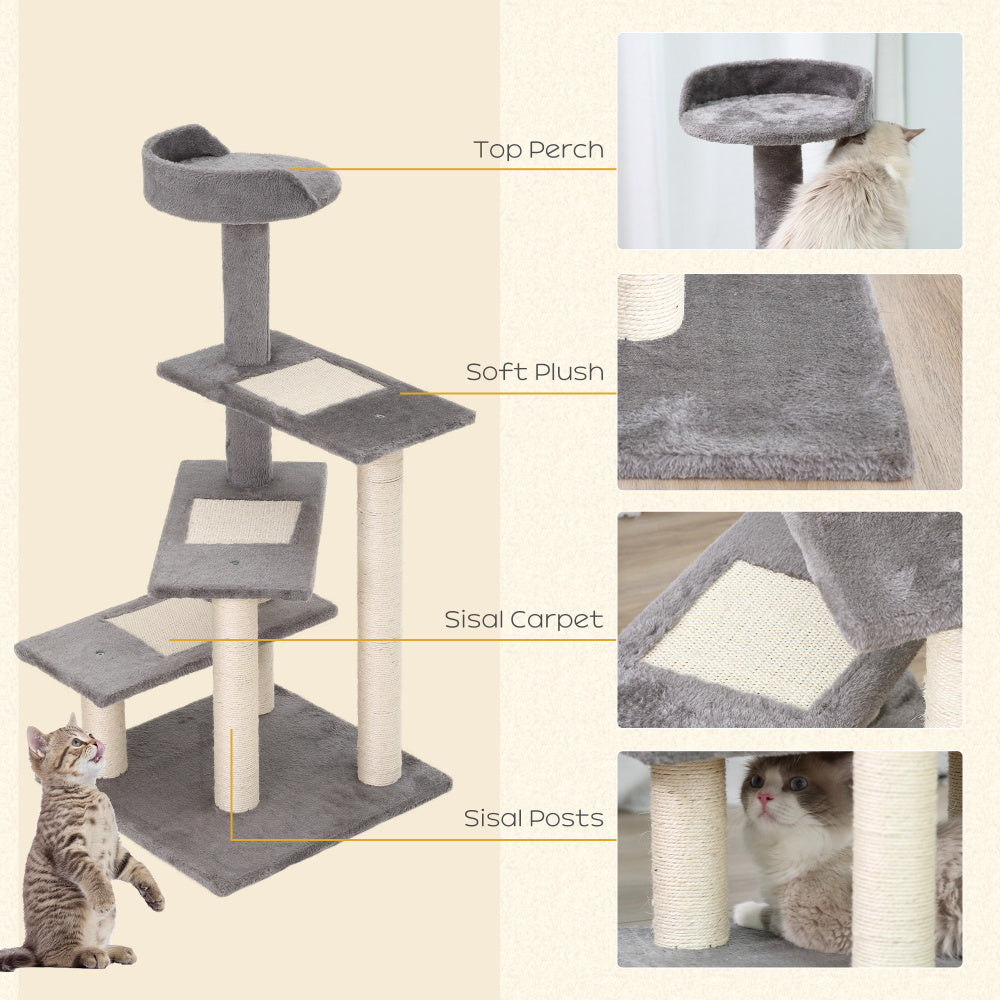 Top Perch

Soft Plush

Sisal Carpet

Sisal Posts