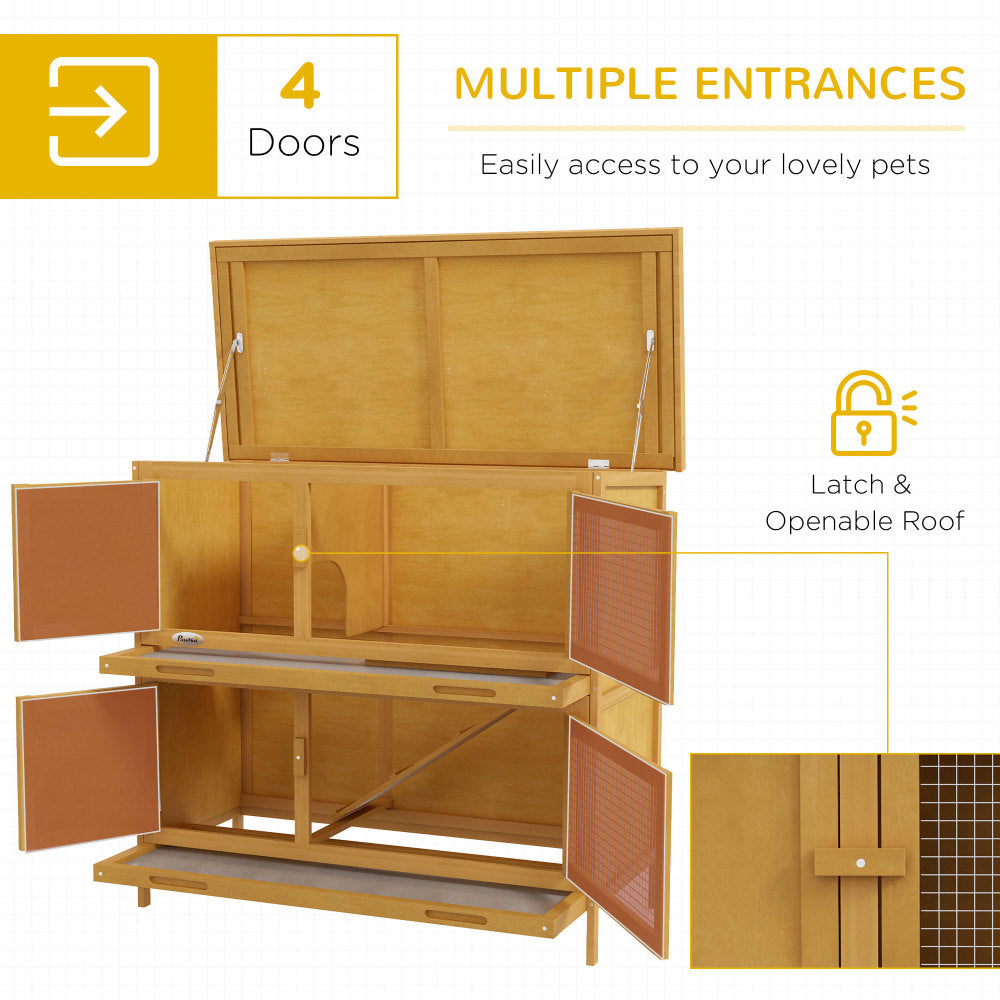 4
Doors

MULTIPLE ENTRANCES

Easily access to your lovely pets

Latch &
Openable Roof

PawHut