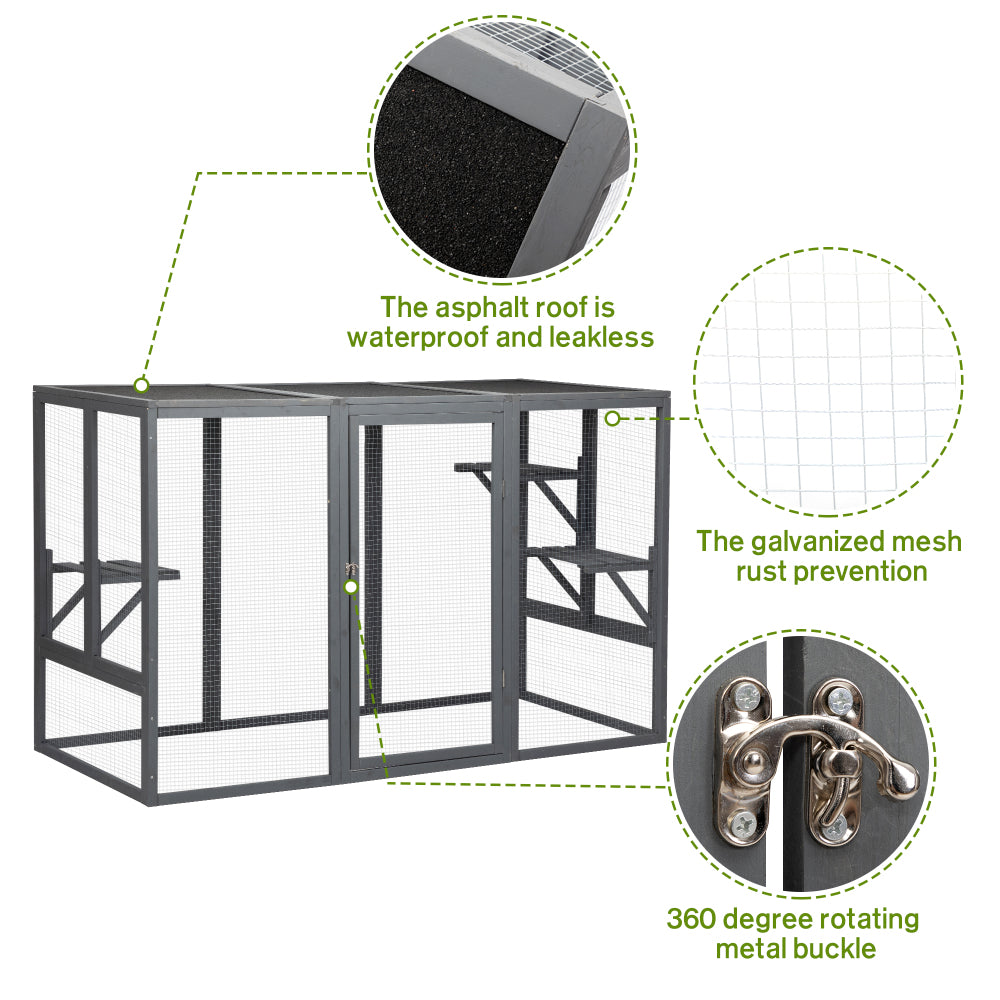 The asphalt roof is waterproof and leakless

The galvanized mesh rust prevention

360 degree rotating metal buckle