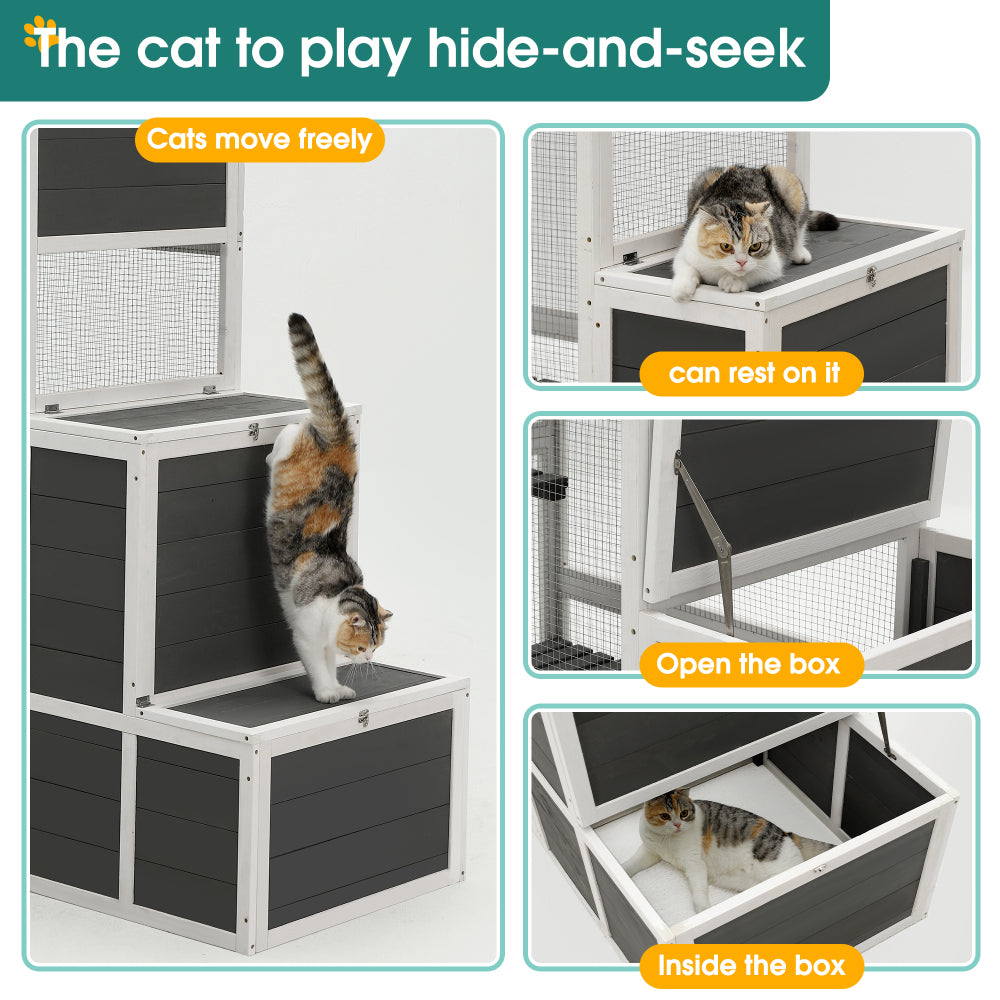 The cat to play hide-and-seek

Cats move freely

can rest on it

Open the box

Inside the box