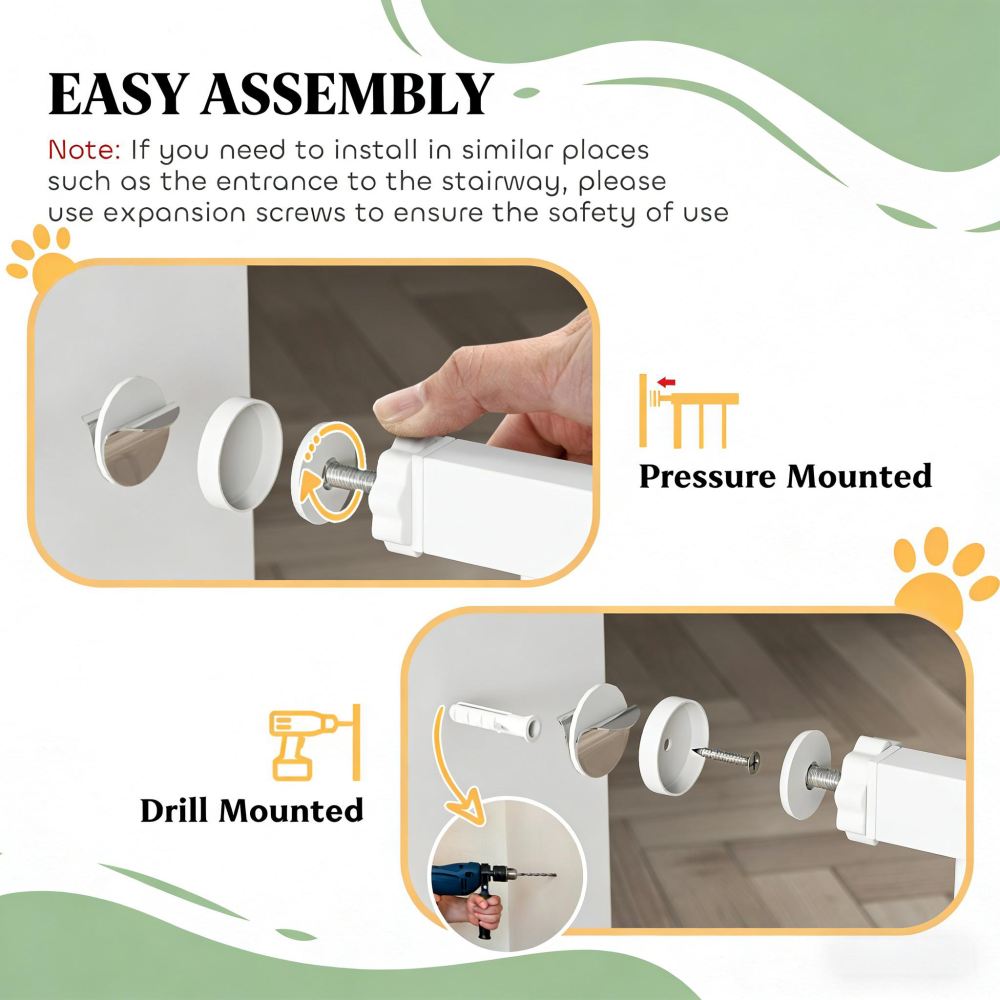 EASY ASSEMBLY

Note: If you need to install in similar places such as the entrance to the stairway, please use expansion screws to ensure the safety of use

Pressure Mounted

Drill Mounted