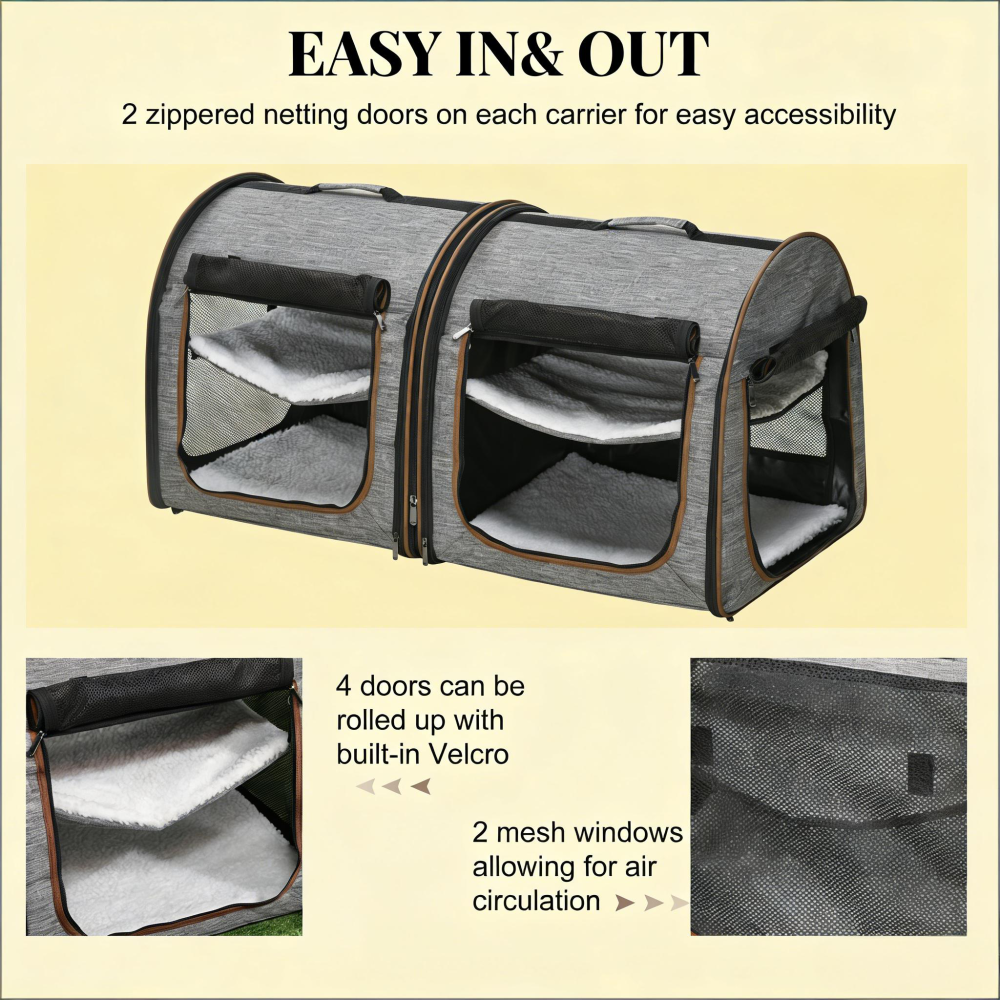 EASY IN& OUT

2 zippered netting doors on each carrier for easy accessibility

4 doors can be rolled up with built-in Velcro

2 mesh windows allowing for air circulation