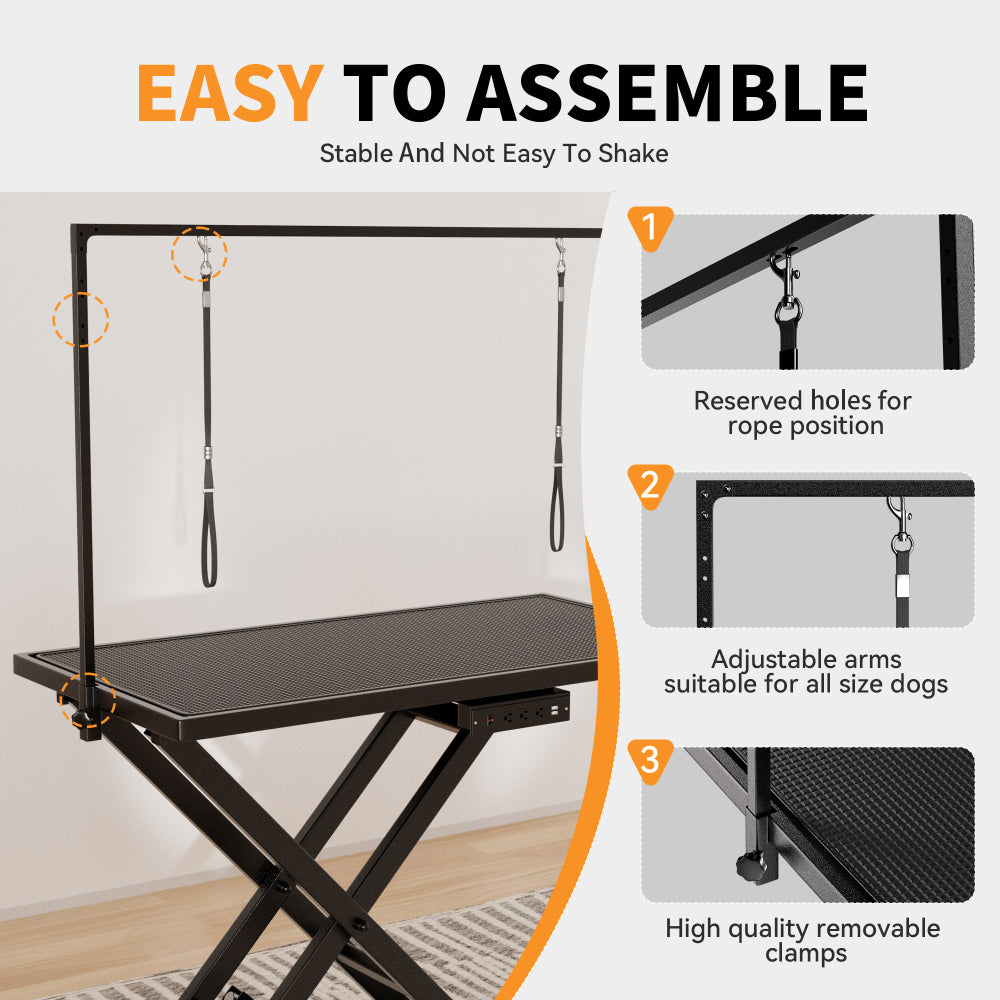 EASY TO ASSEMBLE

Stable And Not Easy To Shake

1

Reserved holes for rope position

2

Adjustable arms suitable for all size dogs

3

High quality removable clamps