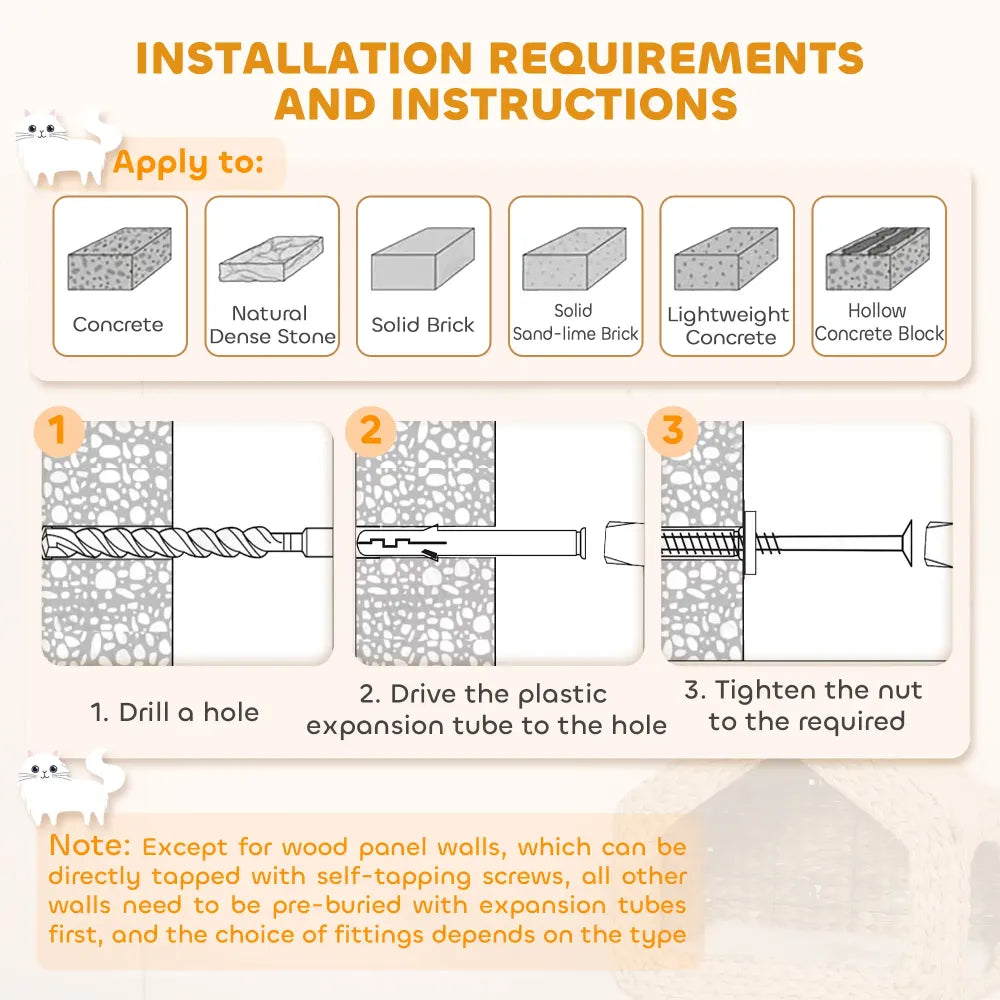 INSTALLATION REQUIREMENTS AND INSTRUCTIONS

Apply to:

Concrete

Natural Dense Stone

Solid Brick

Solid Sand-lime Brick

Lightweight Concrete

Hollow Concrete Block

1

2

3

1. Drill a hole

2. Drive the plastic expansion tube to the hole

3. Tighten the nut to the required

Note: Except for wood panel walls, which can be directly tapped with self-tapping screws, all other walls need to be pre-buried with expansion tubes first, and the choice of fittings depends on the type