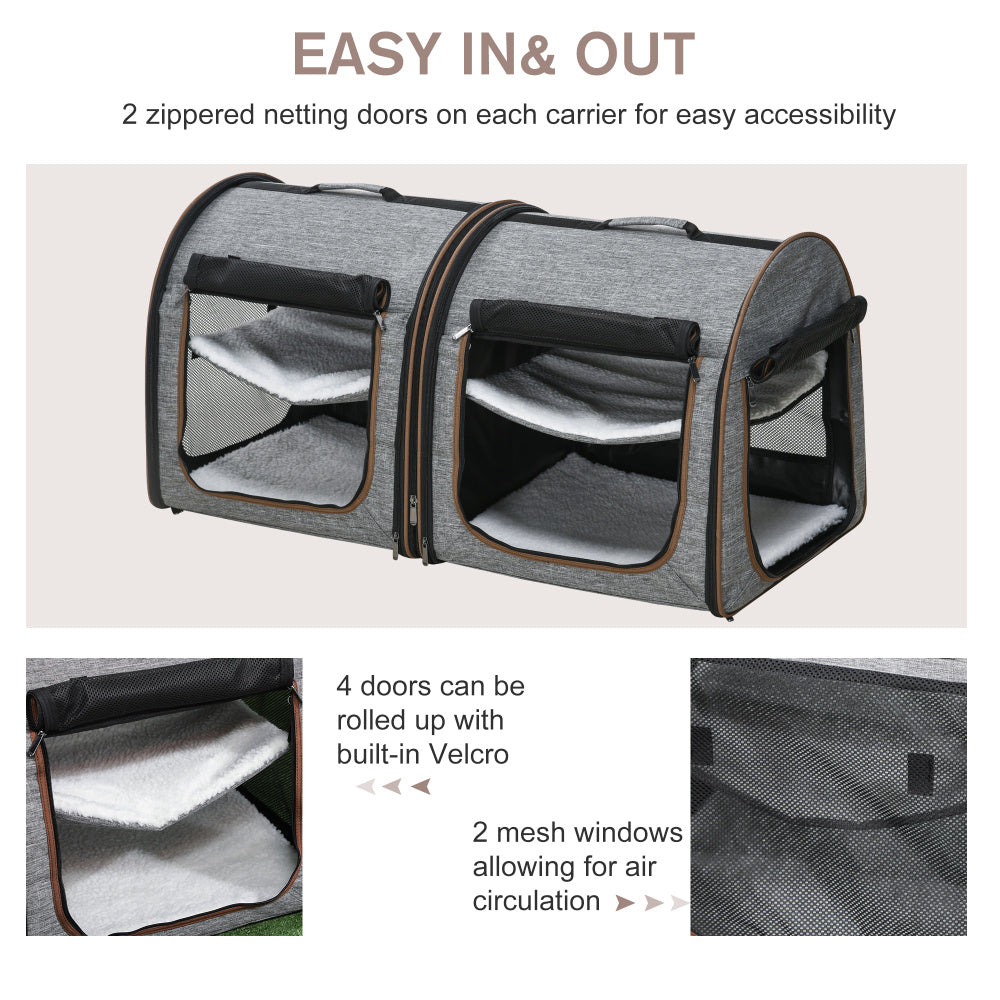 EASY IN& OUT

2 zippered netting doors on each carrier for easy accessibility

4 doors can be rolled up with built-in Velcro

2 mesh windows allowing for air circulation