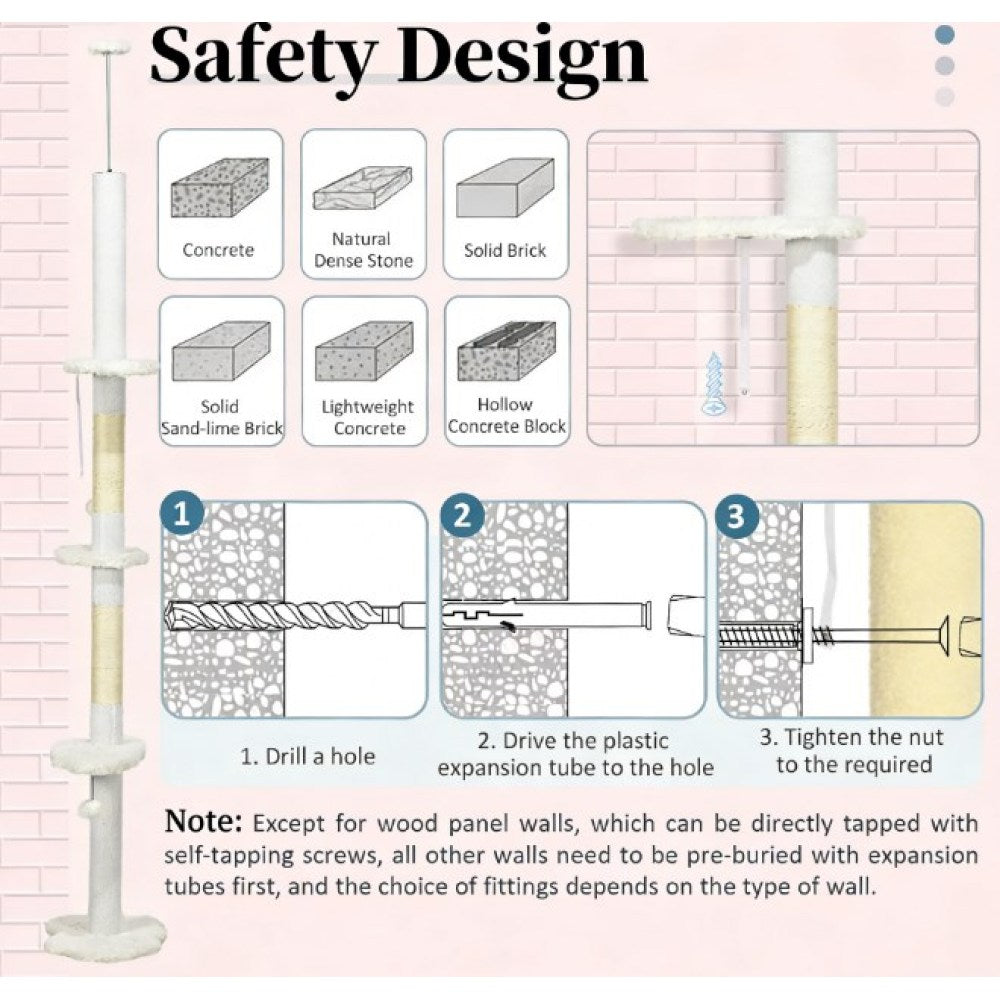 Safety Design

Concrete

Natural Dense Stone

Solid Brick

Solid Sand-lime Brick

Lightweight Concrete

Hollow Concrete Block

1

2

3

1. Drill a hole

2. Drive the plastic expansion tube to the hole

3. Tighten the nut to the required

Note: Except for wood panel walls, which can be directly tapped with self-tapping screws, all other walls need to be pre-buried with expansion tubes first, and the choice of fittings depends on the type of wall.