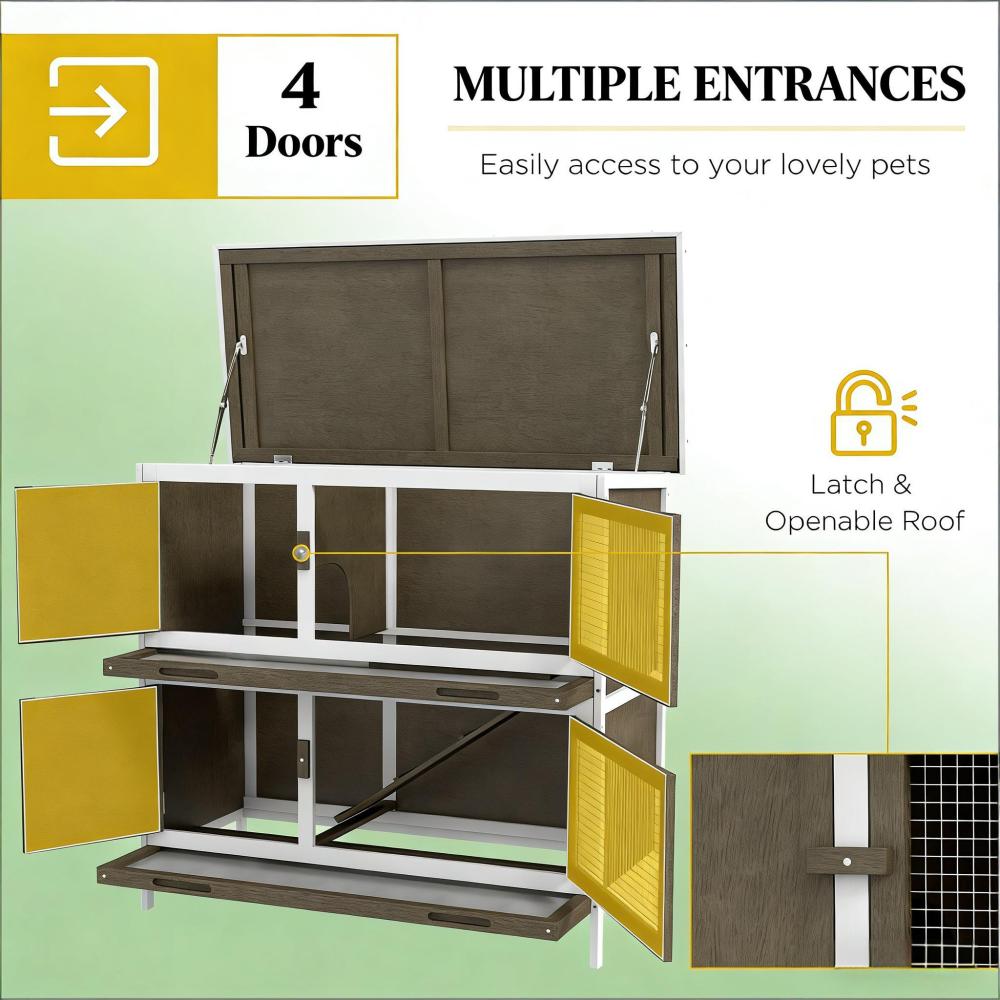 4 Doors

MULTIPLE ENTRANCES

Easily access to your lovely pets

Latch & Openable Roof