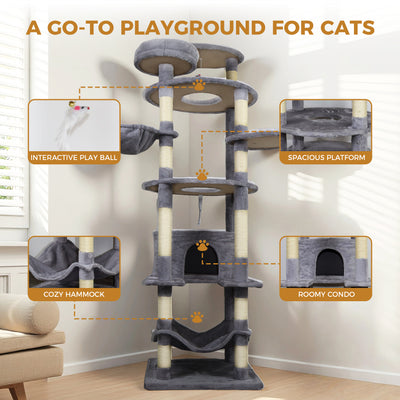 A GO-TO PLAYGROUND FOR CATS

INTERACTIVE PLAY BALL

SPACIOUS PLATFORM

COZY HAMMOCK

ROOMY CONDO