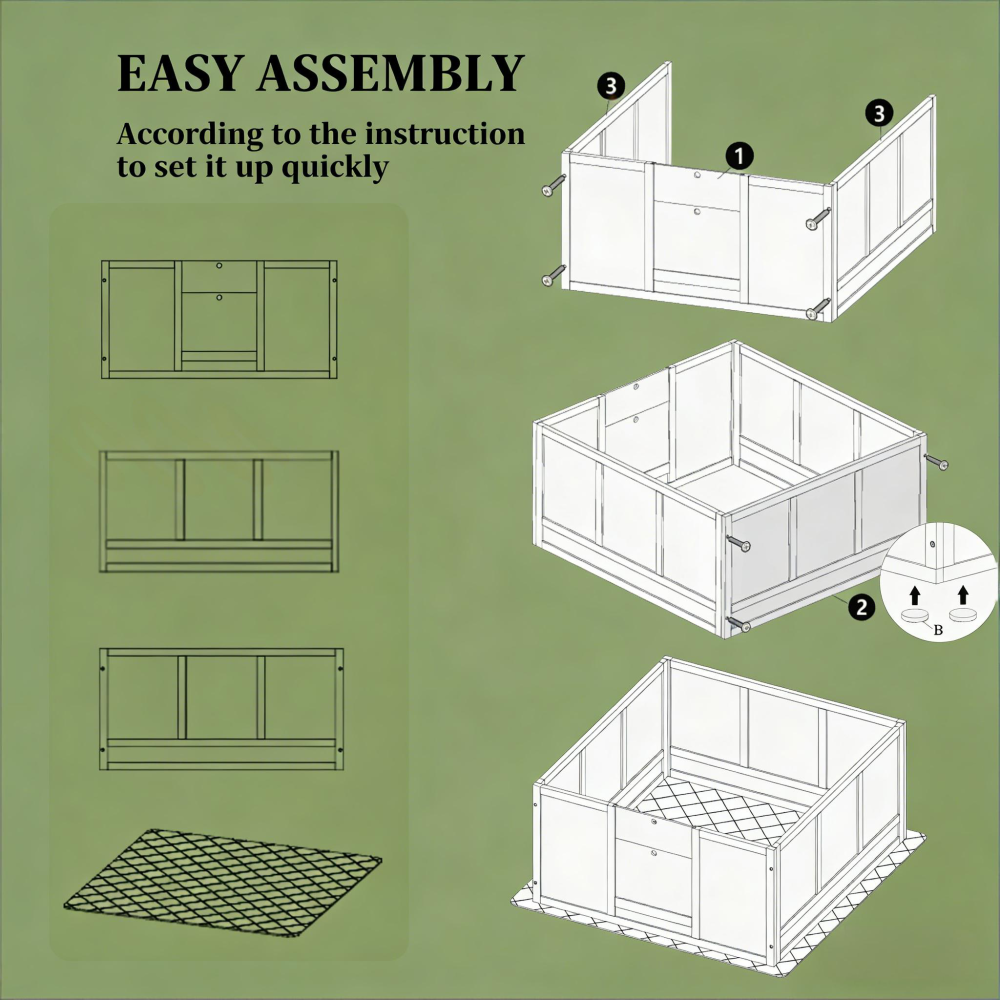 EASY ASSEMBLY

According to the instruction to set it up quickly

3

1

3

2

B